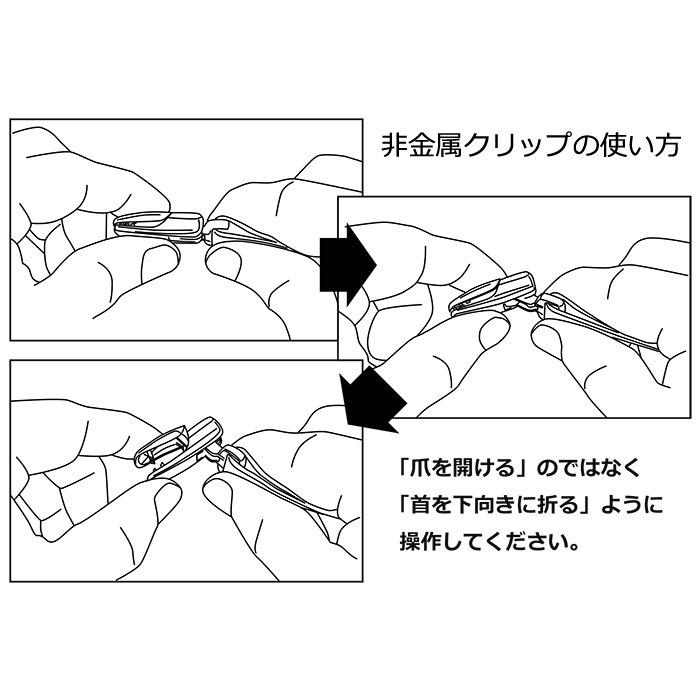 非金属クリップの使い方

「爪を開ける」のではなく
「首を下向きに折る」ように
操作してください。