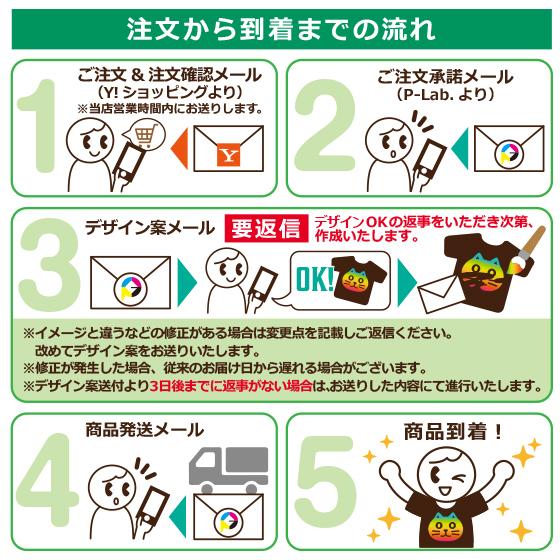 注文から到着までの流れ

1
ご注文 & 注文確認メール
(Y! ショッピングより)
※当店営業時間内にお送りします。
Y

2
ご注文承諾メール
(P-Lab. より)

3
デザイン案メール
要返信
デザインOKの返事をいただき次第、作成いたします。
OK!

※イメージと違うなどの修正がある場合は変更点を記載しご返信ください。
改めてデザイン案をお送りいたします。
※修正が発生した場合、従来のお届け日から遅れる場合がございます。
※デザイン案送付より3日後までに返事がない場合は､お送りした内容にて進行いたします。

4
商品発送メール

5
商品到着！