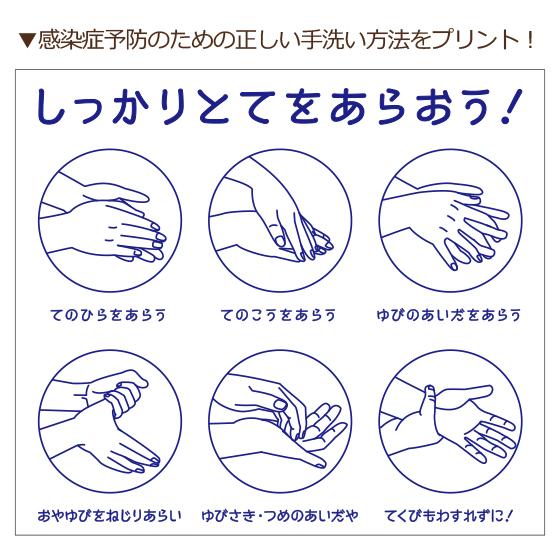 ▼感染症予防のための正しい手洗い方法をプリント！

しっかりとてをあらおう！

てのひらをあらう

てのこうをあらう

ゆびのあいだをあらう

おやゆびをねじりあらい

ゆびさき・つめのあいだや

てくびもわすれずに！