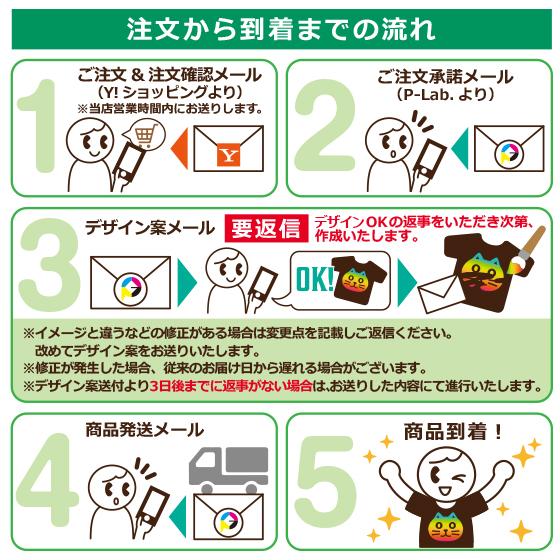 注文から到着までの流れ

1
ご注文 & 注文確認メール
（Y! ショッピングより）
※当店営業時間内にお送りします。
Y

2
ご注文承諾メール
（P-Lab. より）

3
デザイン案メール
要返信
デザインOKの返事をいただき次第、作成いたします。
OK!

※イメージと違うなどの修正がある場合は変更点を記載しご返信ください。
改めてデザイン案をお送りいたします。
※修正が発生した場合、従来のお届け日から遅れる場合がございます。
※デザイン案送付より3日後までに返事がない場合は､お送りした内容にて進行いたします。

4
商品発送メール

5
商品到着！