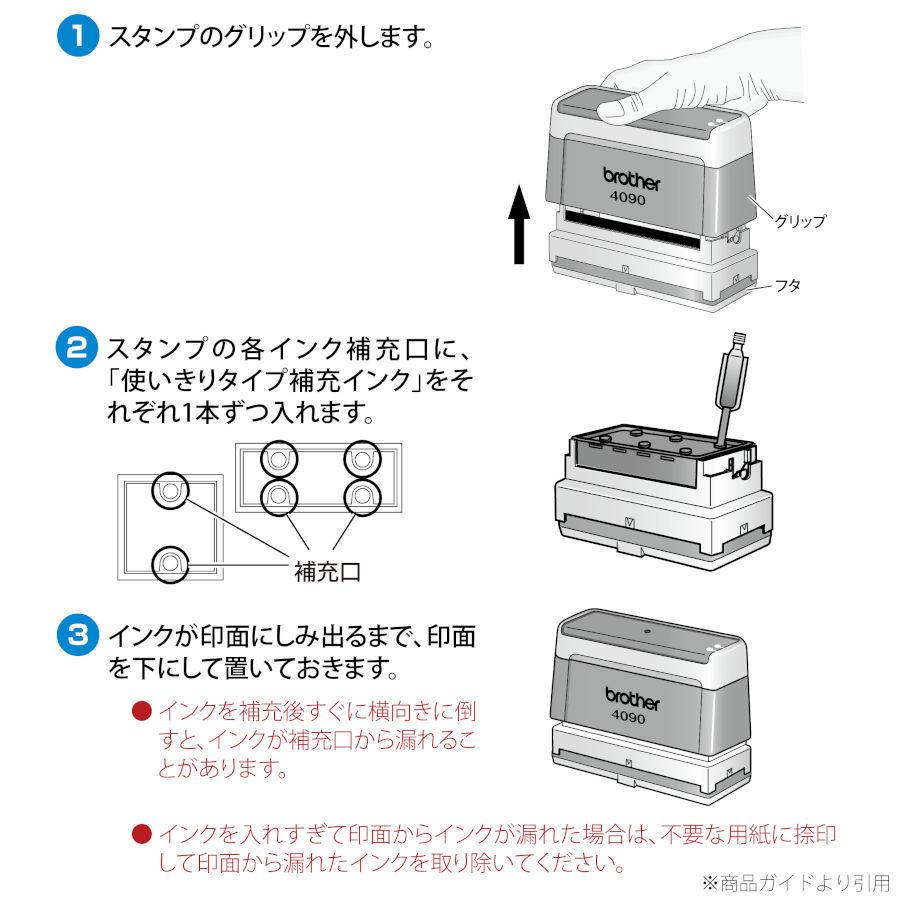 1 スタンプのグリップを外します。

brother
4090
グリップ
フタ

2 スタンプの各インク補充口に、「使いきりタイプ補充インク」をそれぞれ1本ずつ入れます。

補充口

3 インクが印面にしみ出るまで、印面を下にして置いておきます。

● インクを補充後すぐに横向きに倒すと、インクが補充口から漏れることがあります。

brother
4090

● インクを入れすぎて印面からインクが漏れた場合は、不要な用紙に捺印して印面から漏れたインクを取り除いてください。

※商品ガイドより引用