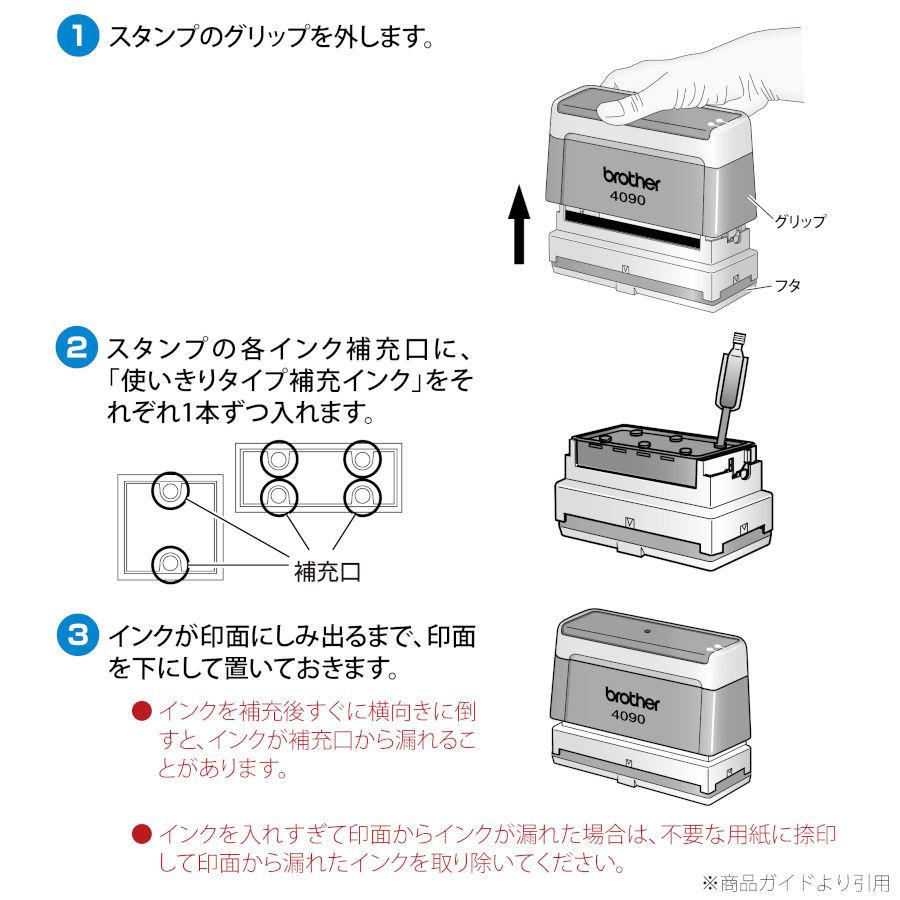 1 スタンプのグリップを外します。

brother
4090

グリップ

フタ

2 スタンプの各インク補充口に、「使いきりタイプ補充インク」をそれぞれ1本ずつ入れます。

補充口

3 インクが印面にしみ出るまで、印面を下にして置いておきます。

● インクを補充後すぐに横向きに倒すと、インクが補充口から漏れることがあります。

brother
4090

● インクを入れすぎて印面からインクが漏れた場合は、不要な用紙に捺印して印面から漏れたインクを取り除いてください。

※商品ガイドより引用