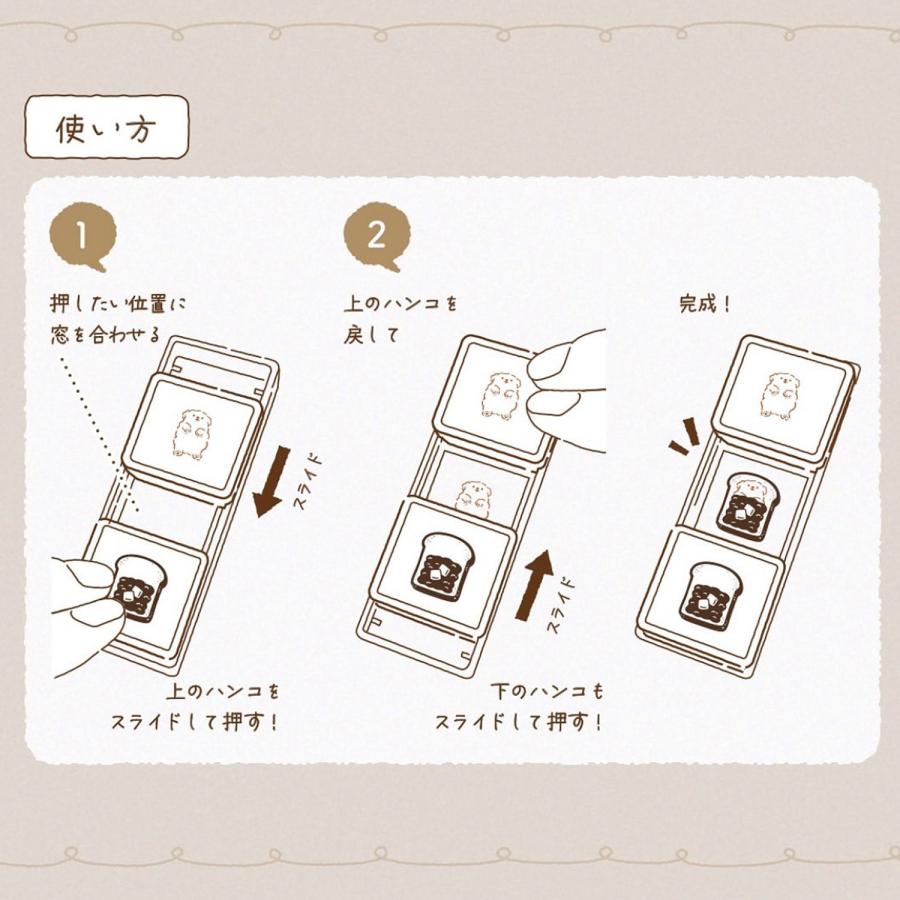 使い方

1

押したい位置に
窓を合わせる

スライド

上のハンコを
スライドして押す!

2

上のハンコを
戻して

スライド

下のハンコも
スライドして押す!

完成!