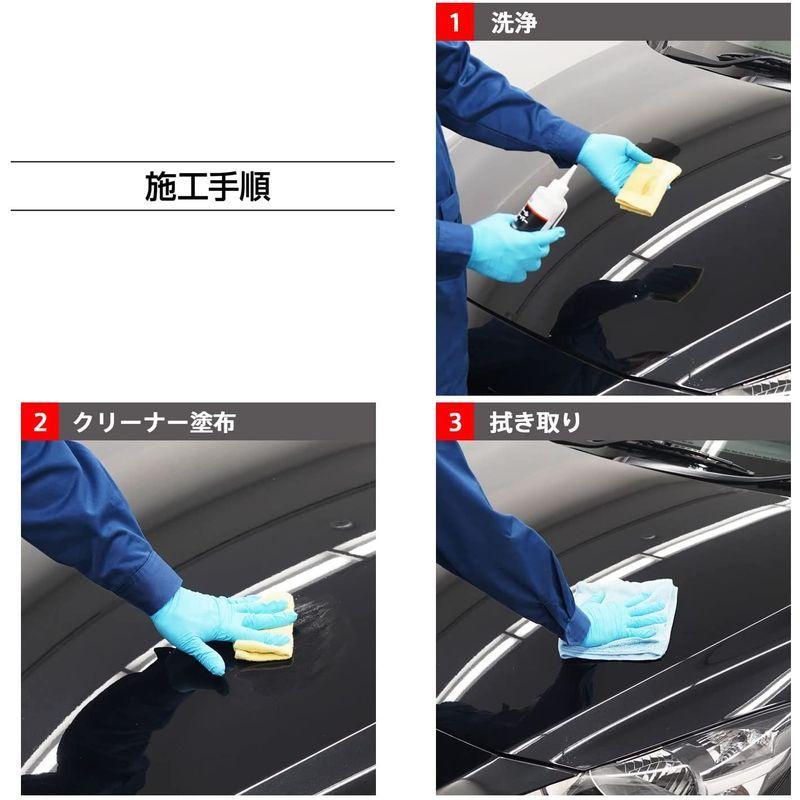 施工手順

1 洗浄

2 クリーナー塗布

3 拭き取り