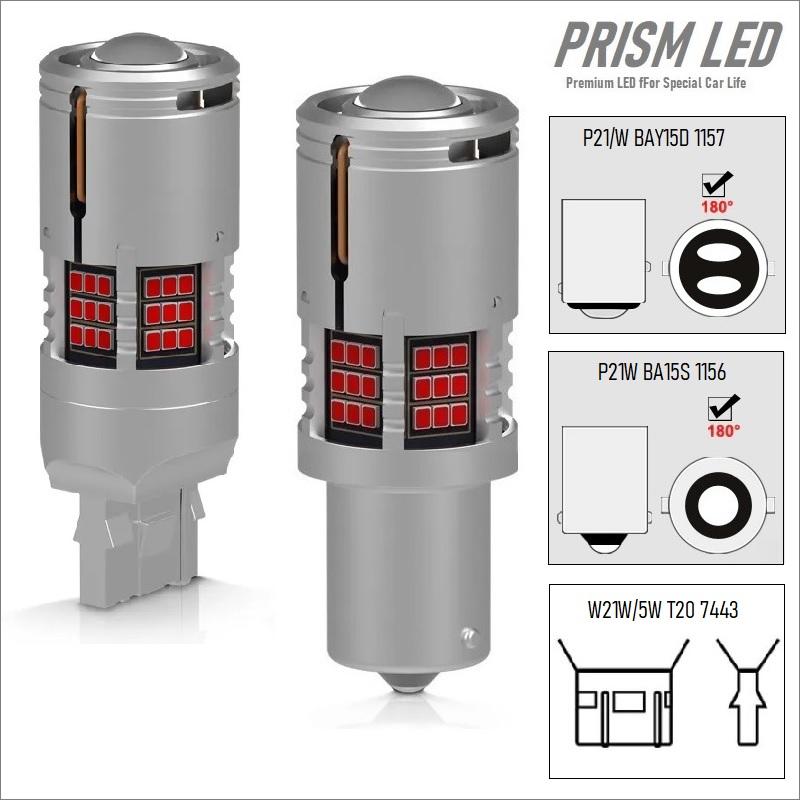 PRISM LED
Premium LED fFor Special Car Life

P21/W BAY15D 1157
180°

P21W BA15S 1156
180°

W21W/5W T20 7443