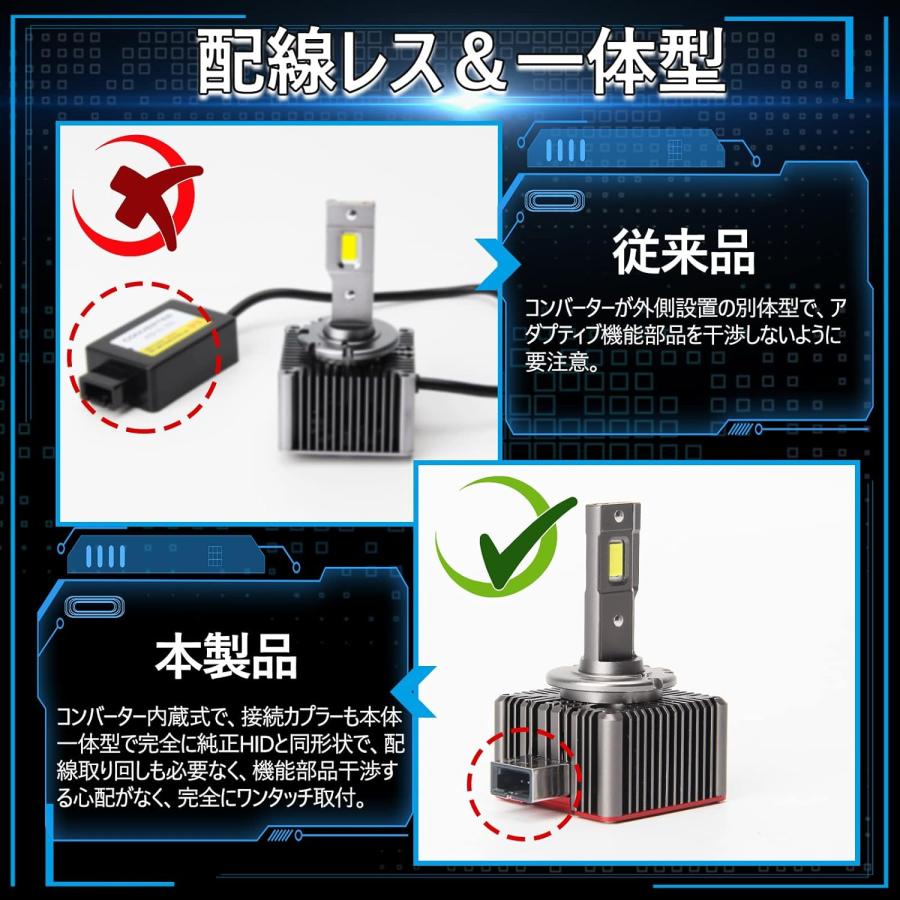 配線レス＆一体型

従来品

コンバーターが外側設置の別体型で、アダプティブ機能部品を干渉しないように要注意。

本製品

コンバーター内蔵式で、接続カプラーも本体一体型で完全に純正HIDと同形状で、配線取り回しも必要なく、機能部品干渉する心配がなく、完全にワンタッチ取付。