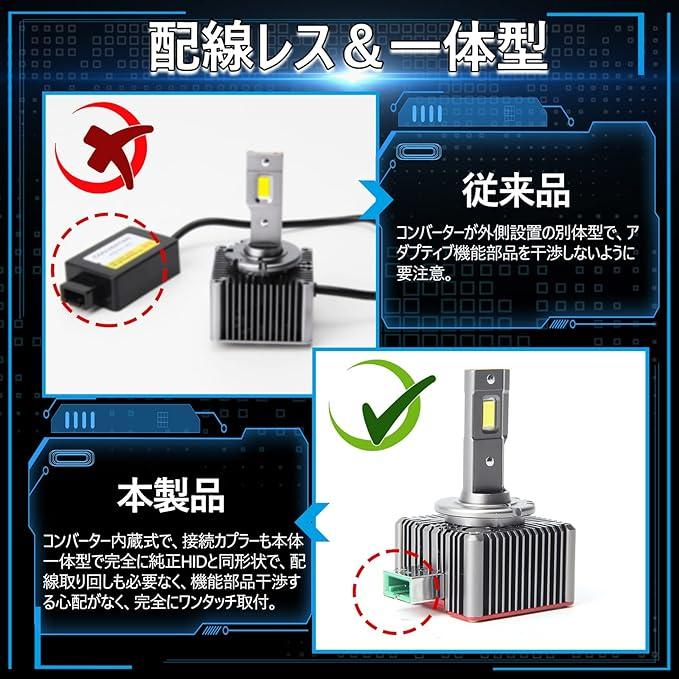 配線レス＆一体型

従来品

コンバーターが外側設置の別体型で、アダプティブ機能部品を干渉しないように要注意。

本製品

コンバーター内蔵式で、接続カプラーも本体一体型で完全に純正HIDと同形状で、配線取り回しも必要なく、機能部品干渉する心配がなく、完全にワンタッチ取付。