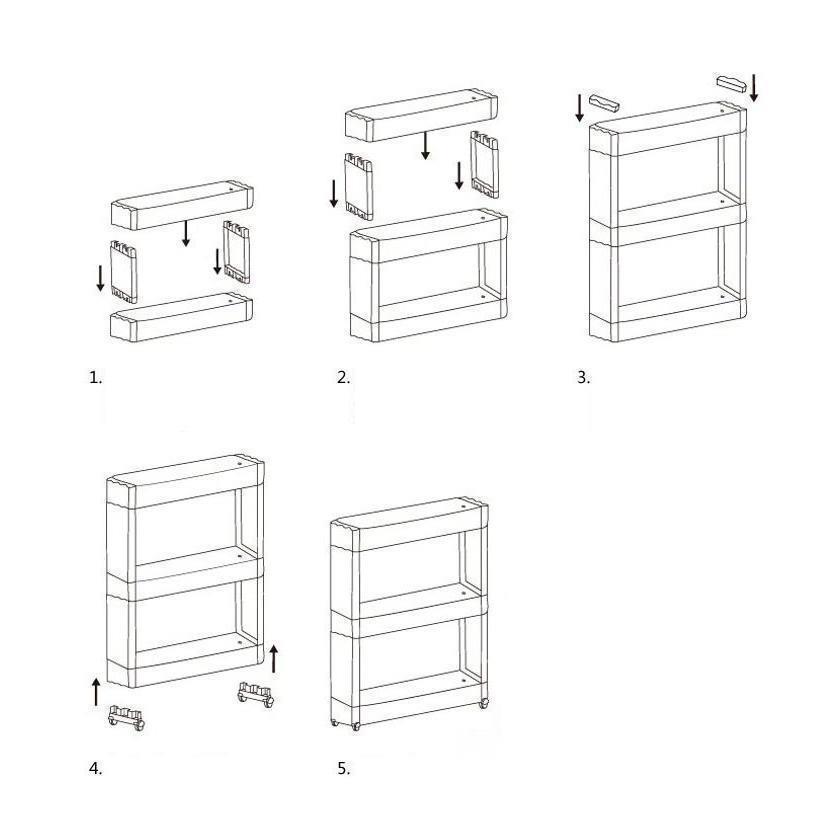 1.

2.

3.

4.

5.