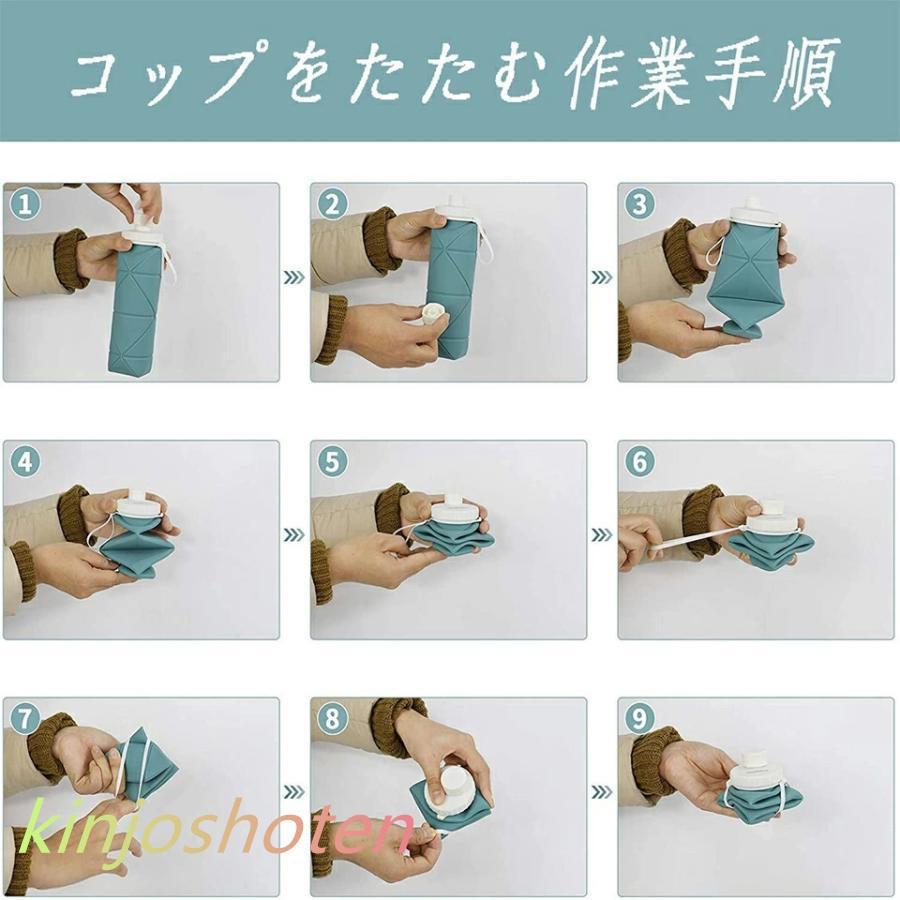 コップをたたむ作業手順

1

2

3

4

5

6

7

8

9

kinjoshoten