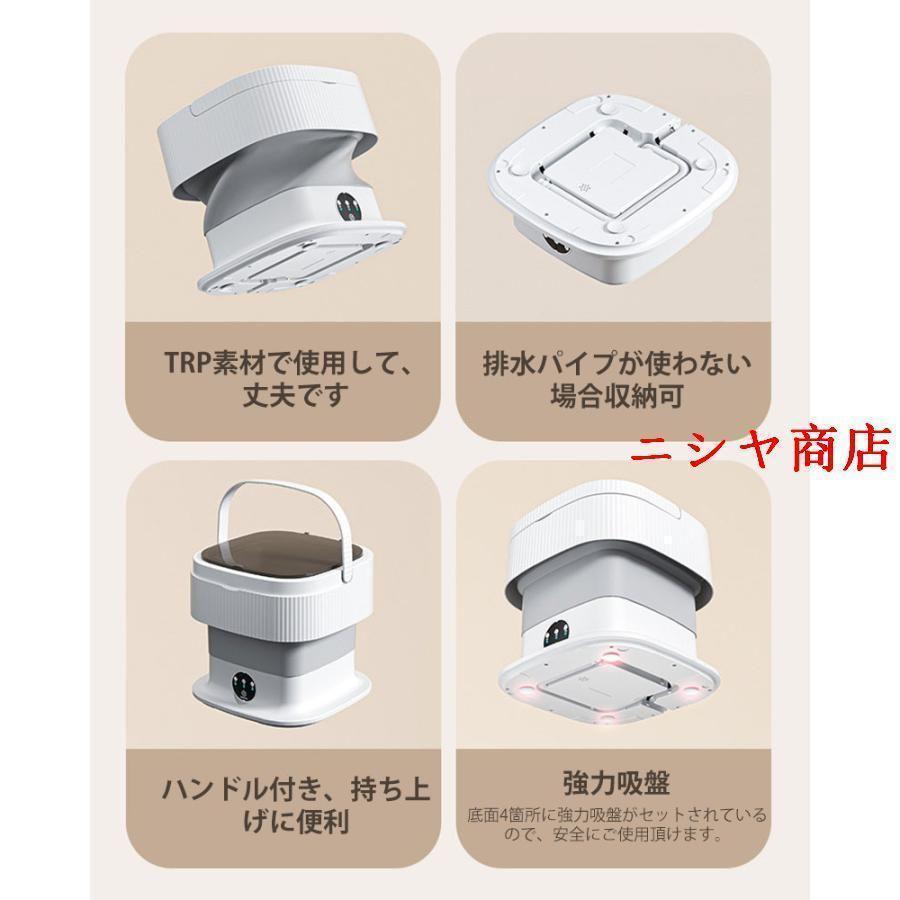 TRP素材で使用して、丈夫です

排水パイプが使わない場合収納可

ニシヤ商店

ハンドル付き、持ち上げに便利

強力吸盤

底面4箇所に強力吸盤がセットされているので、安全にご使用頂けます。