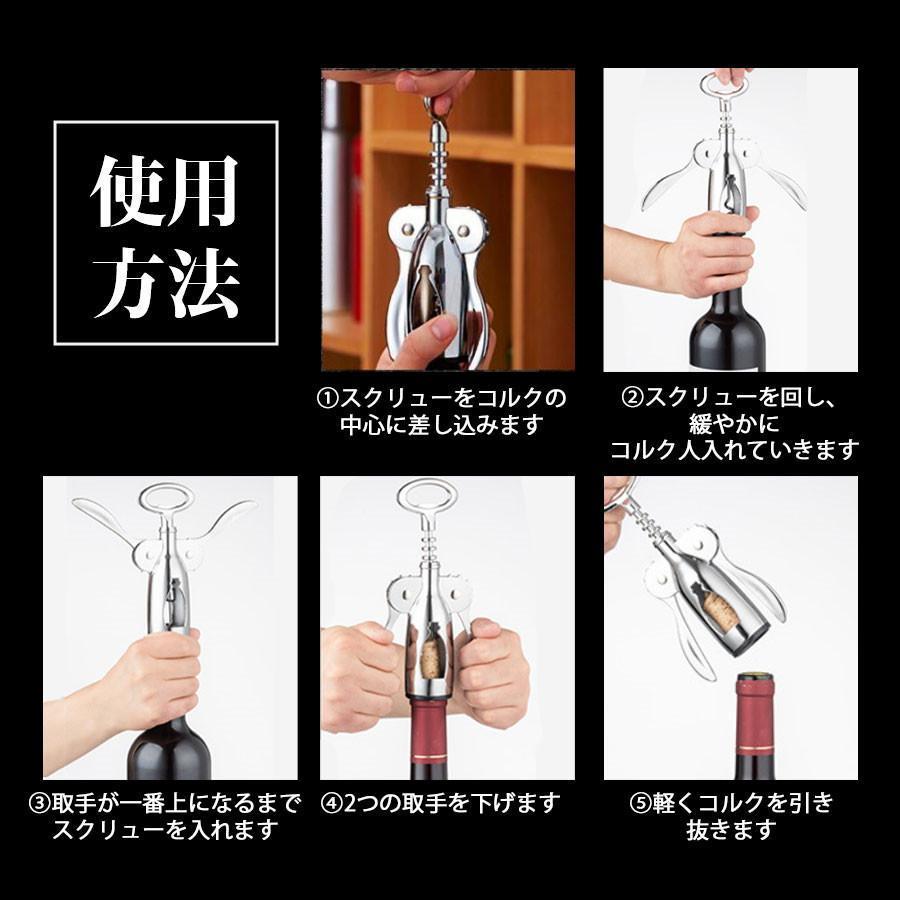 使用方法

①スクリューをコルクの中心に差し込みます

②スクリューを回し、緩やかにコルク人入れていきます

③取手が一番上になるまでスクリューを入れます

④2つの取手を下げます

⑤軽くコルクを引き抜きます