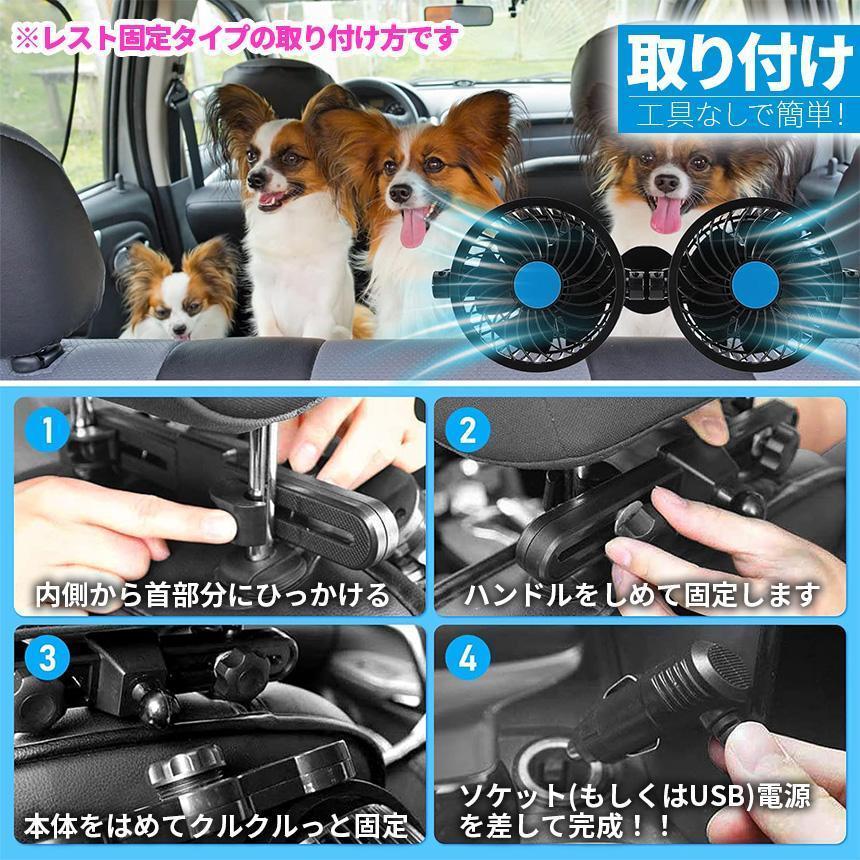 ※レスト固定タイプの取り付け方です

取り付け
工具なしで簡単!

1
内側から首部分にひっかける

2
ハンドルをしめて固定します

3
本体をはめてクルクルっと固定

4
ソケット(もしくはUSB)電源を差して完成！！