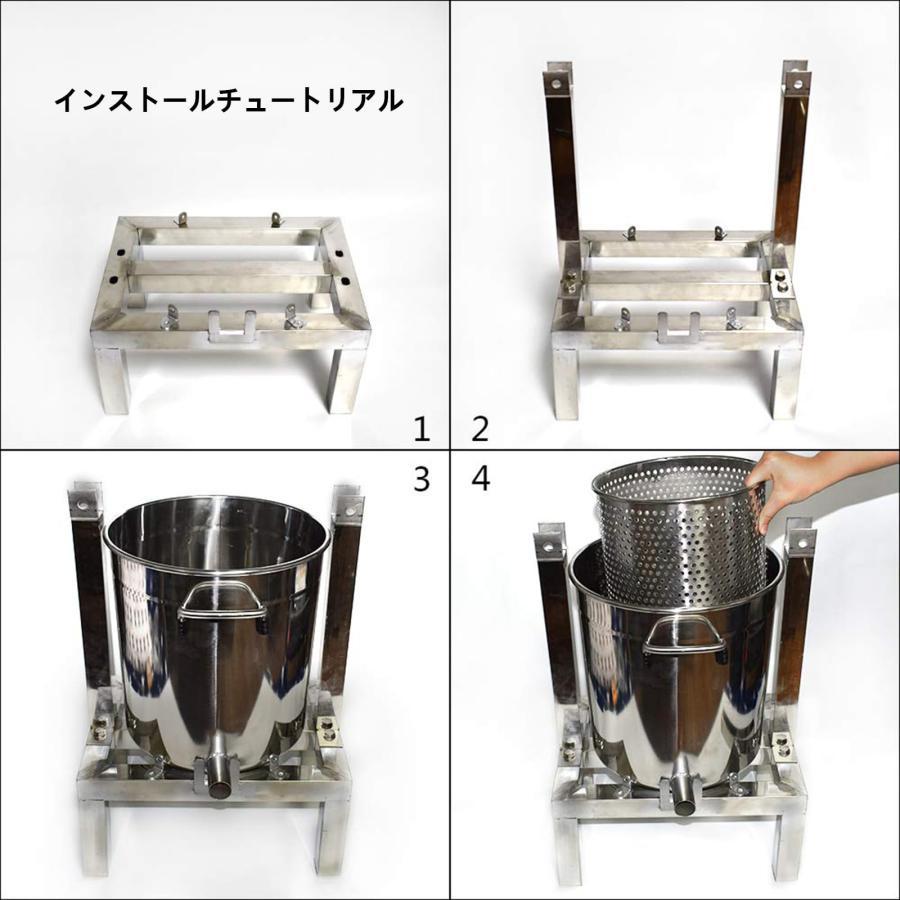 インストールチュートリアル

1

2

3

4