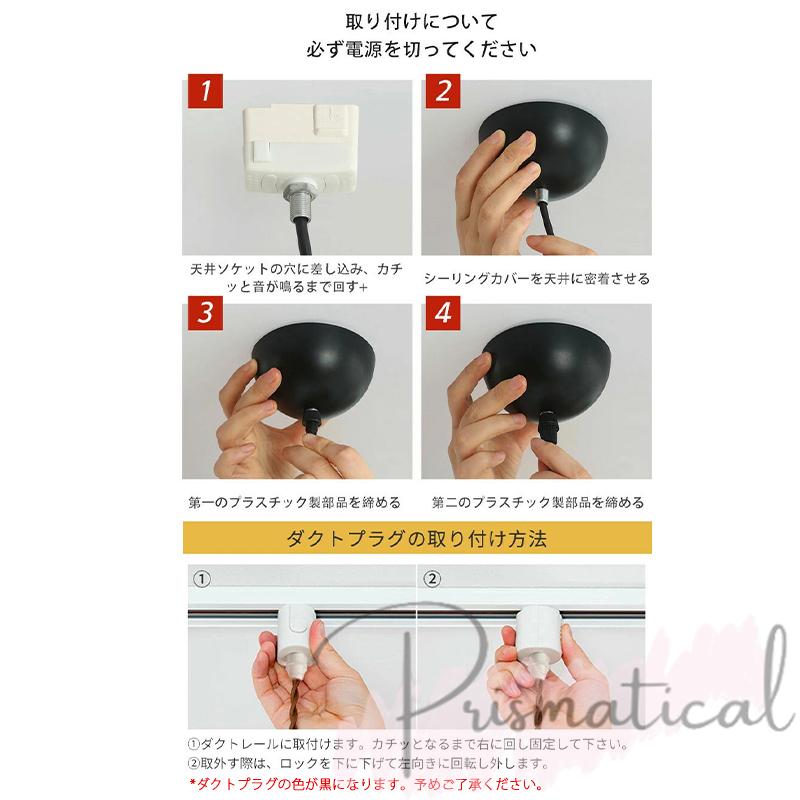 取り付けについて
必ず電源を切ってください

1

天井ソケットの穴に差し込み、カチッと音が鳴るまで回す+

2

シーリングカバーを天井に密着させる

3

第一のプラスチック製部品を締める

4

第二のプラスチック製部品を締める

ダクトプラグの取り付け方法

①

②

Prismatical

①ダクトレールに取付けます。カチッとなるまで右に回し固定して下さい。
②取外す際は、ロックを下に下げて左向きに回転し外します。
*ダクトプラグの色が黒になります。予めご了承ください。