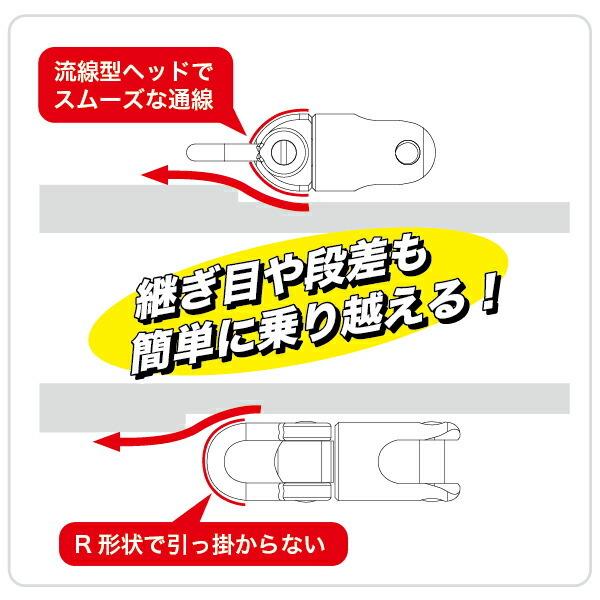 流線型ヘッドで
スムーズな通線

継ぎ目や段差も
簡単に乗り越える！

R 形状で引っ掛からない