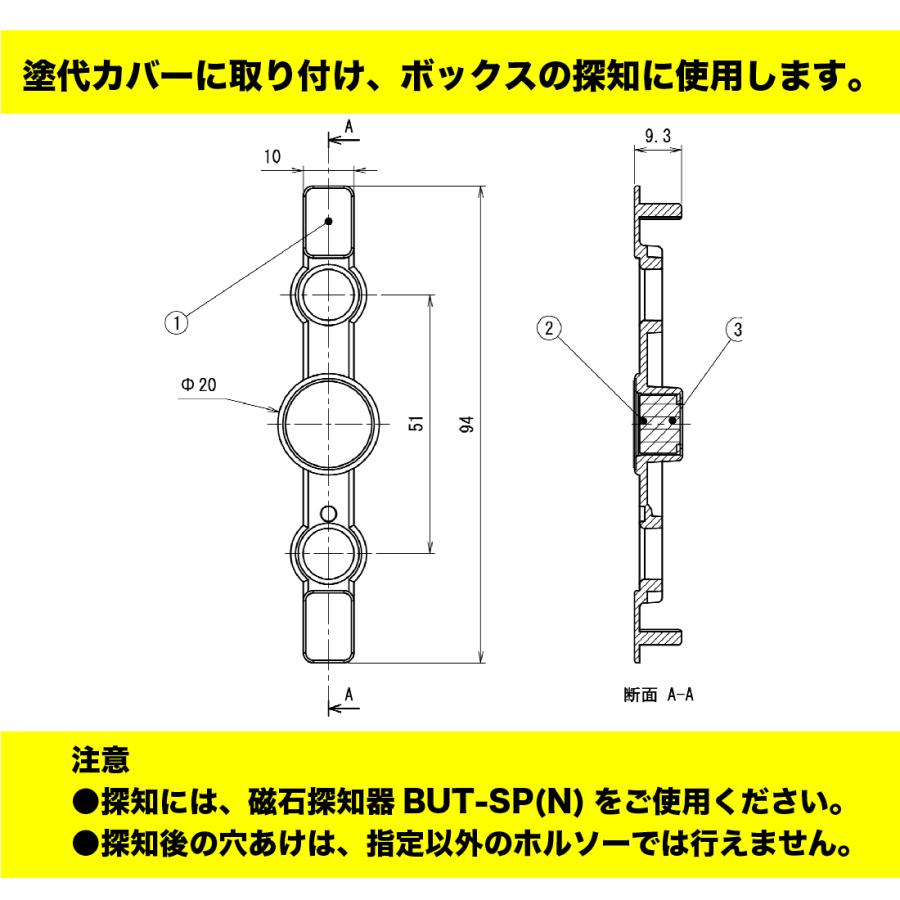 塗代カバーに取り付け、ボックスの探知に使用します。

A
10
①
Φ20
51
94
A

9.3
②
③
断面 A-A

注意
●探知には、磁石探知器 BUT-SP(N) をご使用ください。
●探知後の穴あけは、指定以外のホルソーでは行えません。