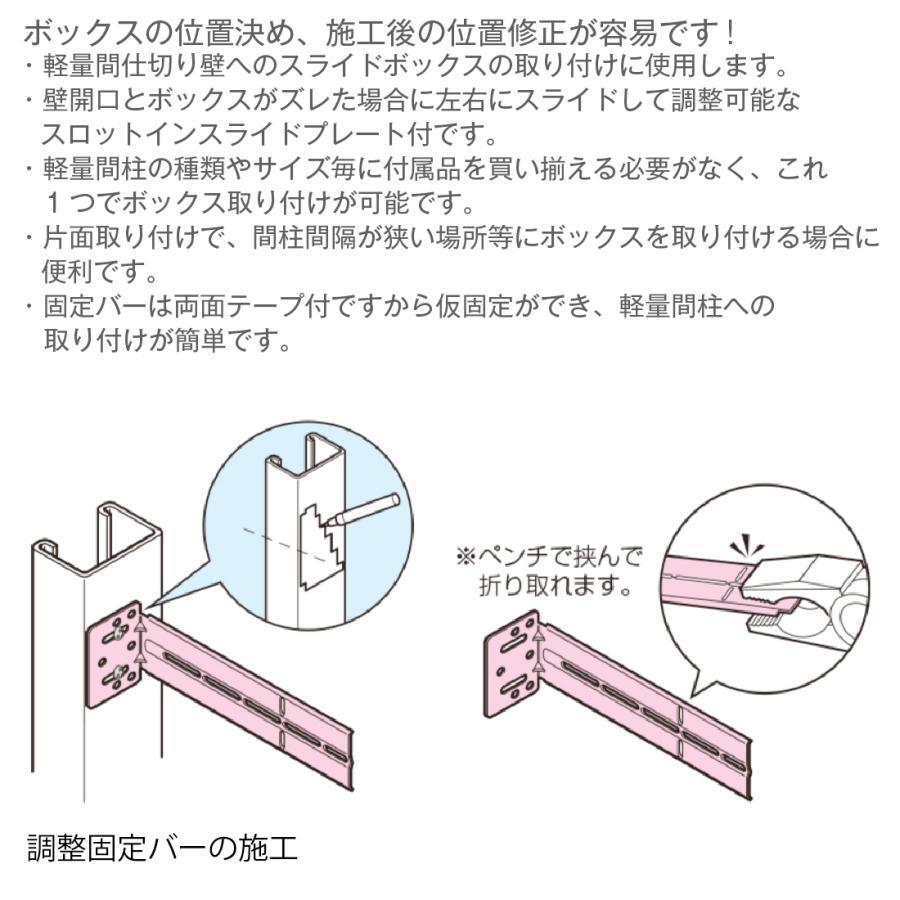 ボックスの位置決め、施工後の位置修正が容易です！
・軽量間仕切り壁へのスライドボックスの取り付けに使用します。
・壁開口とボックスがズレた場合に左右にスライドして調整可能なスロットインスライドプレート付です。
・軽量間柱の種類やサイズ毎に付属品を買い揃える必要がなく、これ１つでボックス取り付けが可能です。
・片面取り付けで、間柱間隔が狭い場所等にボックスを取り付ける場合に便利です。
・固定バーは両面テープ付ですから仮固定ができ、軽量間柱への取り付けが簡単です。

※ペンチで挟んで折り取れます。

調整固定バーの施工