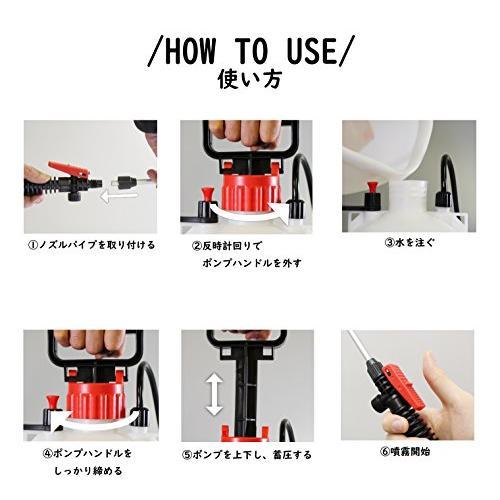 /HOW TO USE/
使い方

①ノズルパイプを取り付ける

②反時計回りで
ポンプハンドルを外す

③水を注ぐ

④ポンプハンドルを
しっかり締める

⑤ポンプを上下し、蓄圧する

⑥噴霧開始