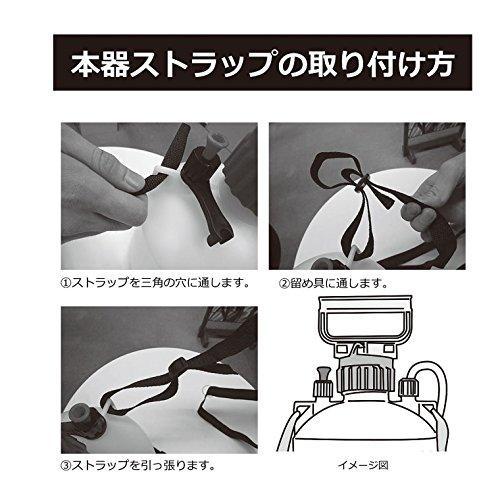 本器ストラップの取り付け方

①ストラップを三角の穴に通します。

②留め具に通します。

③ストラップを引っ張ります。

イメージ図