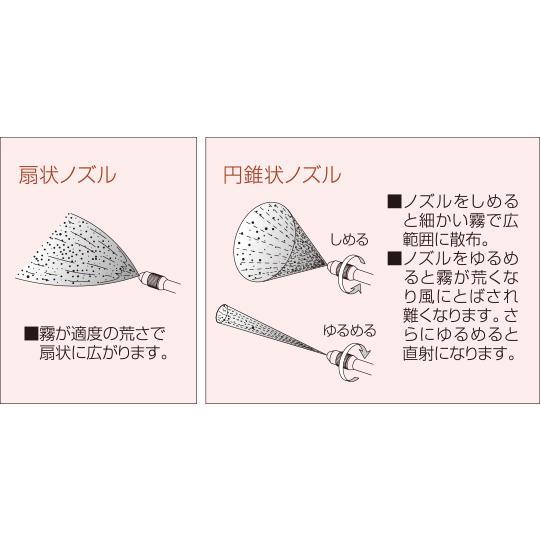 扇状ノズル

■霧が適度の荒さで扇状に広がります。

円錐状ノズル

しめる

ゆるめる

■ノズルをしめると細かい霧で広範囲に散布。
■ノズルをゆるめると霧が荒くなり風にとばされ難くなります。さらにゆるめると直射になります。