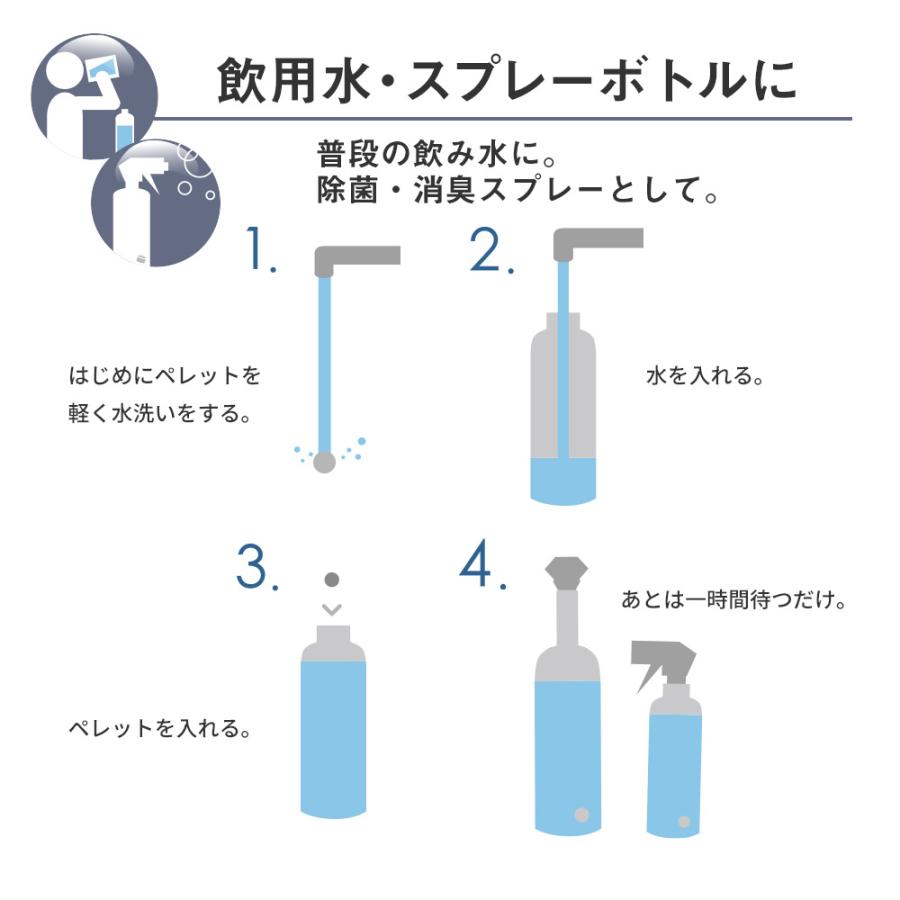 飲用水・スプレーボトルに

普段の飲み水に。
除菌・消臭スプレーとして。

1.

はじめにペレットを
軽く水洗いをする。

2.

水を入れる。

3.

ペレットを入れる。

4.

あとは一時間待つだけ。