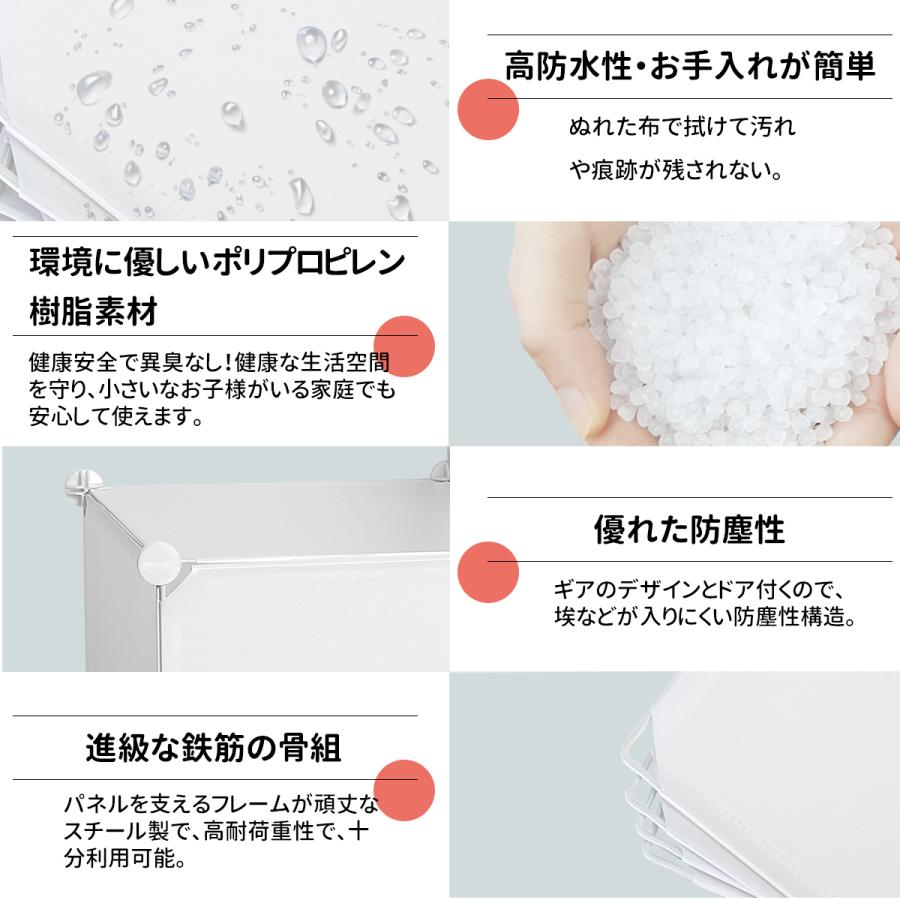 高防水性・お手入れが簡単

ぬれた布で拭けて汚れや痕跡が残されない。

環境に優しいポリプロピレン樹脂素材

健康安全で異臭なし！健康な生活空間を守り、小さいなお子様がいる家庭でも安心して使えます。

優れた防塵性

ギアのデザインとドア付くので、埃などが入りにくい防塵性構造。

進級な鉄筋の骨組

パネルを支えるフレームが頑丈なスチール製で、高耐荷重性で、十分利用可能。