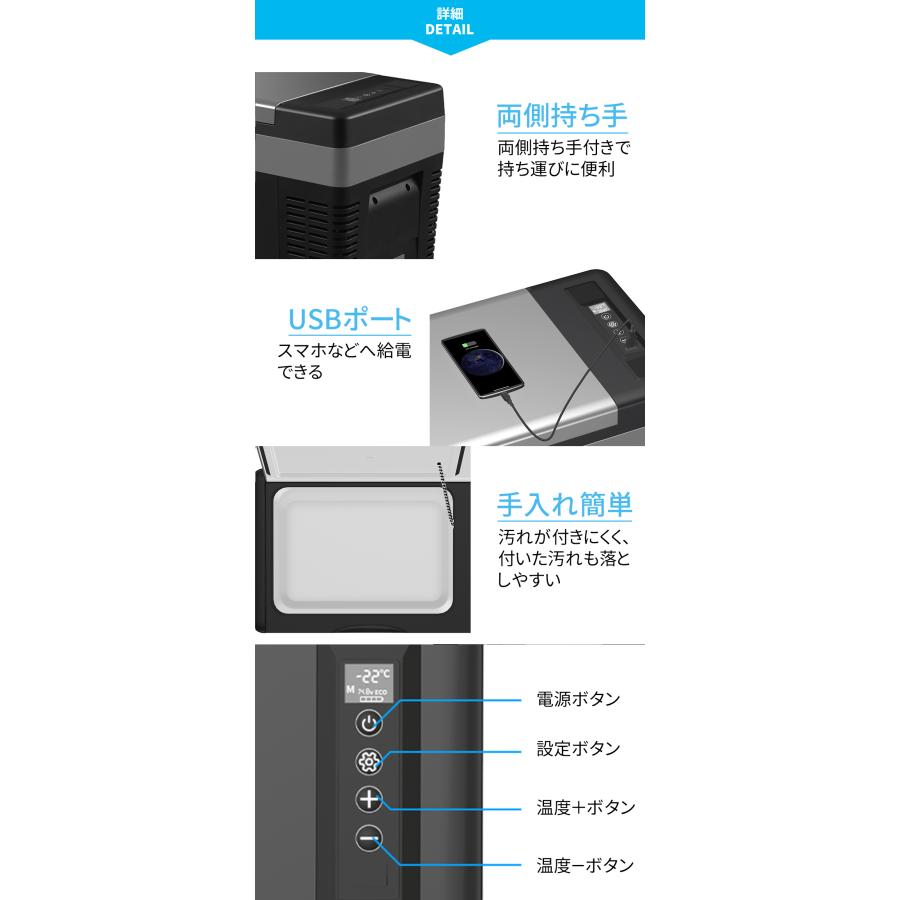 詳細
DETAIL

両側持ち手
両側持ち手付きで持ち運びに便利

USBポート
スマホなどへ給電できる

手入れ簡単
汚れが付きにくく、付いた汚れも落としやすい

-22°C
M 14.8v ECO

電源ボタン
設定ボタン
温度＋ボタン
温度－ボタン