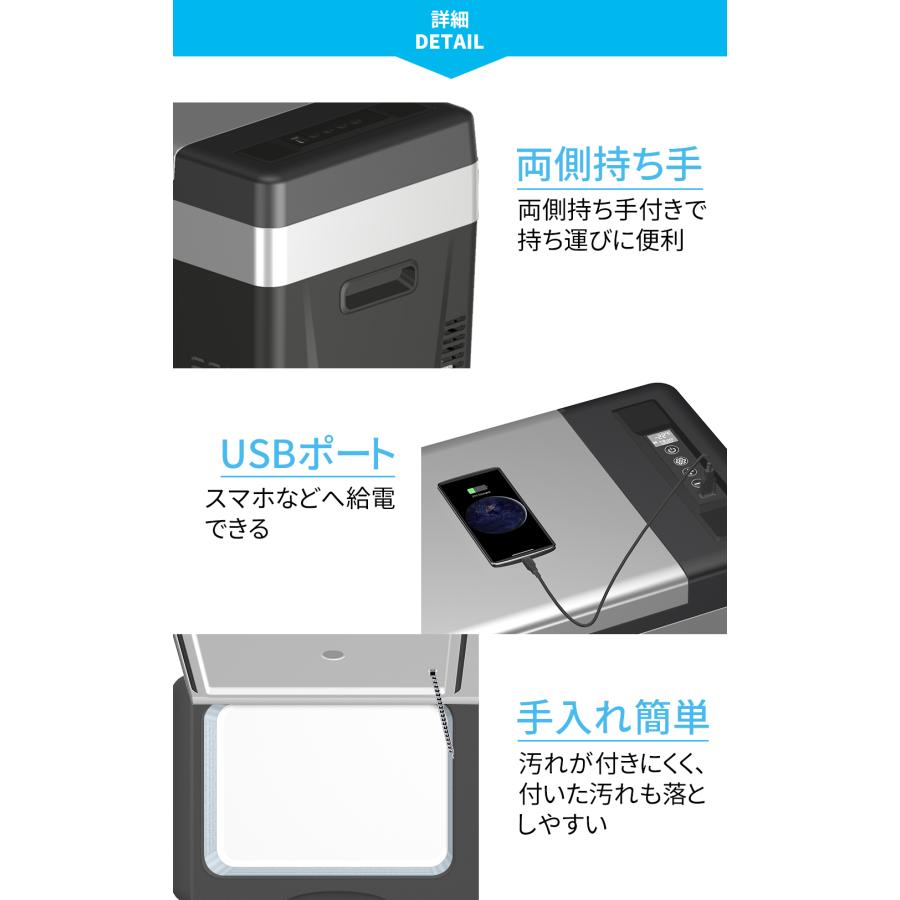 詳細
DETAIL

両側持ち手

両側持ち手付きで持ち運びに便利

USBポート

スマホなどへ給電できる

手入れ簡単

汚れが付きにくく、付いた汚れも落としやすい