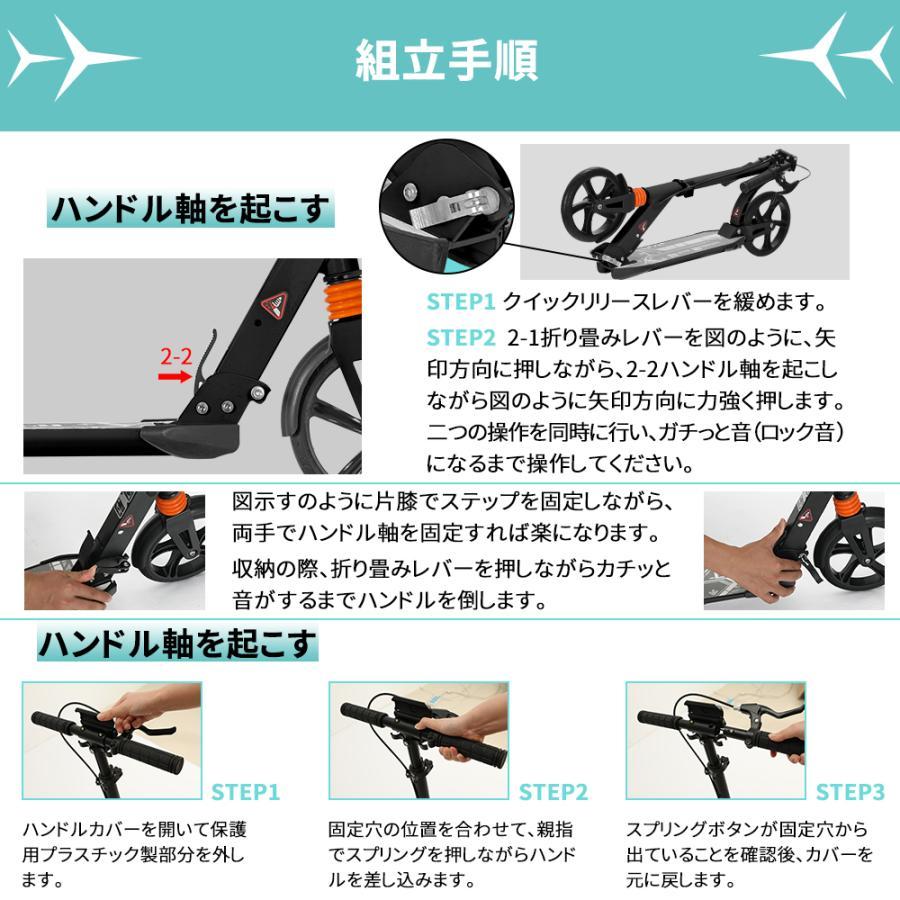 組立手順

ハンドル軸を起こす

2-2

STEP1 クイックリリースレバーを緩めます。

STEP2 2-1折り畳みレバーを図のように、矢印方向に押しながら、2-2ハンドル軸を起こしながら図のように矢印方向に力強く押します。二つの操作を同時に行い、ガチっと音（ロック音）になるまで操作してください。

図示すのように片膝でステップを固定しながら、両手でハンドル軸を固定すれば楽になります。

収納の際、折り畳みレバーを押しながらカチッと音がするまでハンドルを倒します。

ハンドル軸を起こす

STEP1

ハンドルカバーを開いて保護用プラスチック製部分を外します。

STEP2

固定穴の位置を合わせて、親指でスプリングを押しながらハンドルを差し込みます。

STEP3

スプリングボタンが固定穴から出ていることを確認後、カバーを元に戻します。