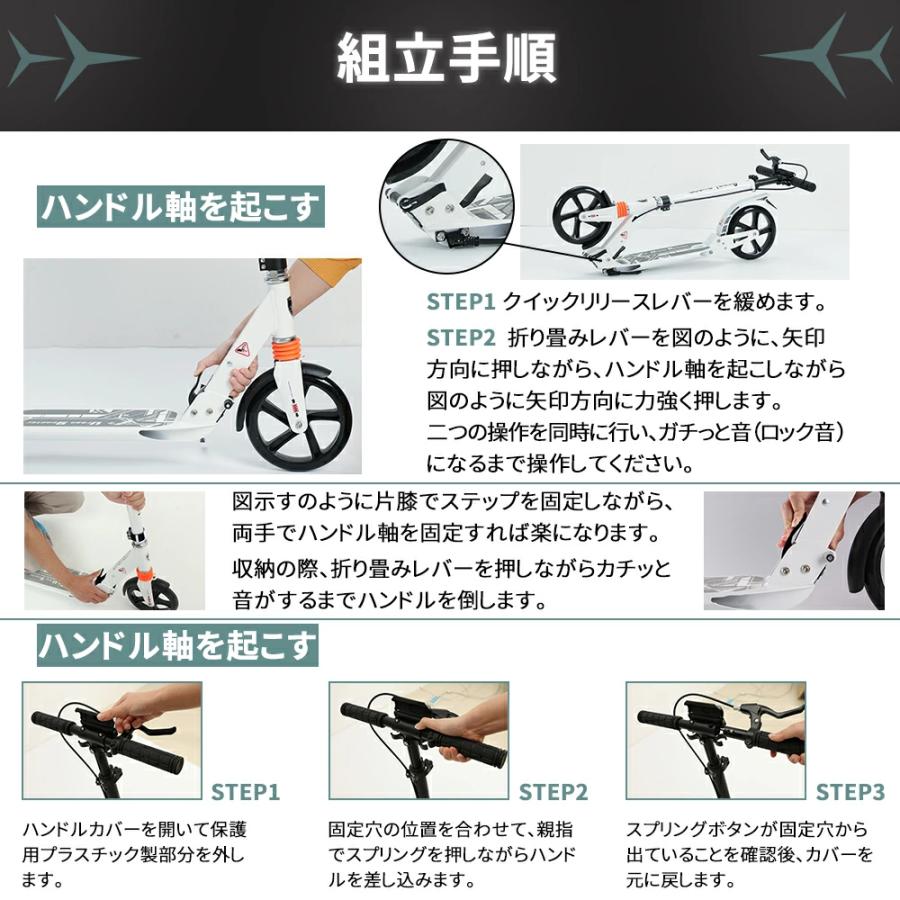 組立手順

ハンドル軸を起こす

STEP1 クイックリリースレバーを緩めます。
STEP2 折り畳みレバーを図のように、矢印方向に押しながら、ハンドル軸を起こしながら図のように矢印方向に力強く押します。二つの操作を同時に行い、ガチっと音（ロック音）になるまで操作してください。

図示すのように片膝でステップを固定しながら、両手でハンドル軸を固定すれば楽になります。
収納の際、折り畳みレバーを押しながらカチッと音がするまでハンドルを倒します。

ハンドル軸を起こす

STEP1
ハンドルカバーを開いて保護用プラスチック製部分を外します。

STEP2
固定穴の位置を合わせて、親指でスプリングを押しながらハンドルを差し込みます。

STEP3
スプリングボタンが固定穴から出ていることを確認後、カバーを元に戻します。