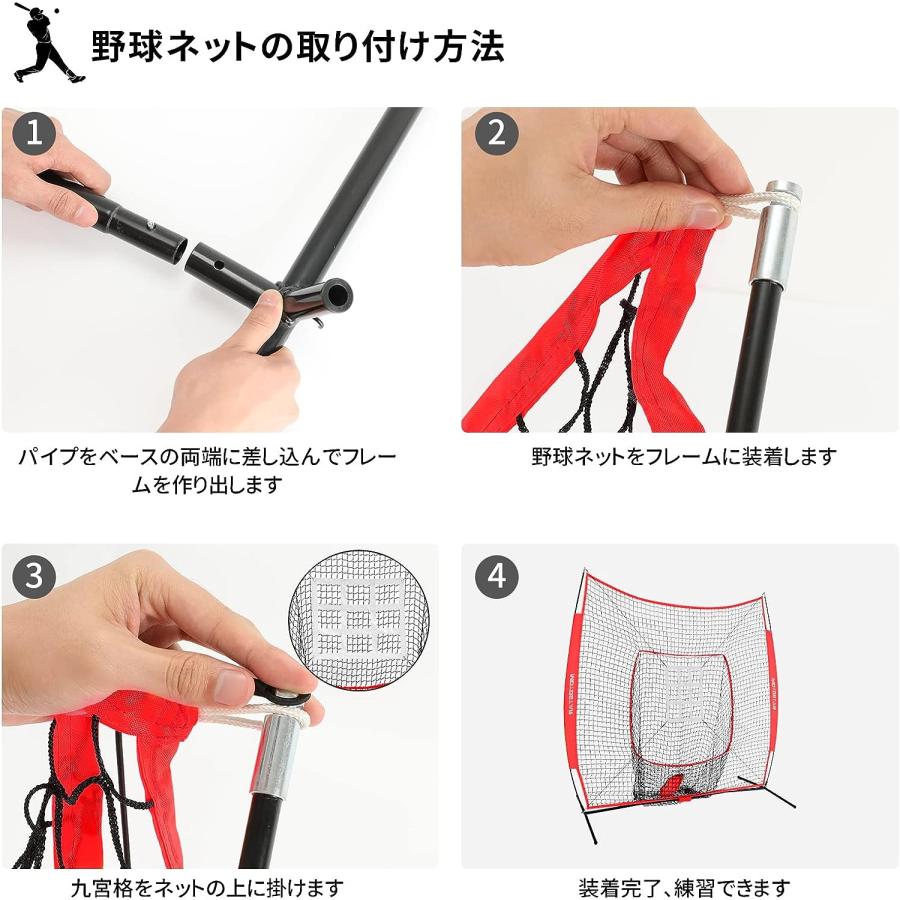 野球ネットの取り付け方法

1

パイプをベースの両端に差し込んでフレームを作り出します

2

野球ネットをフレームに装着します

3

九宮格をネットの上に掛けます

4

装着完了、練習できます