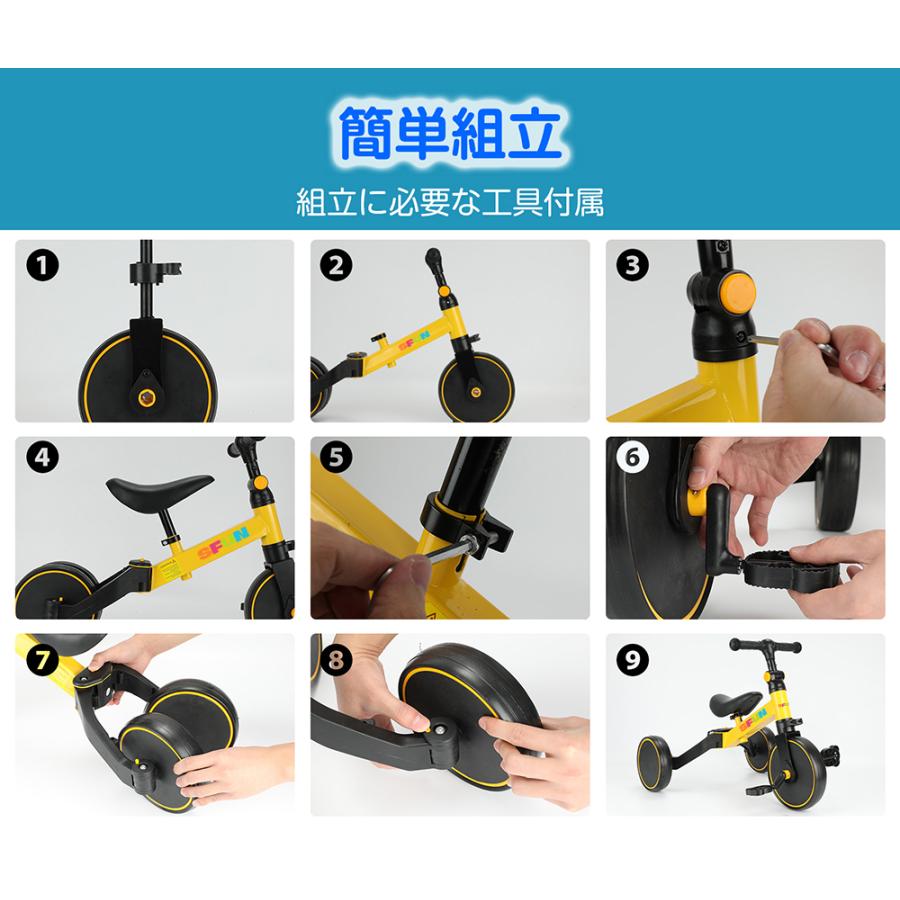 簡単組立

組立に必要な工具付属

1

2

SFUN

3

4

SFUN

5

6

7

8

9

SFUN