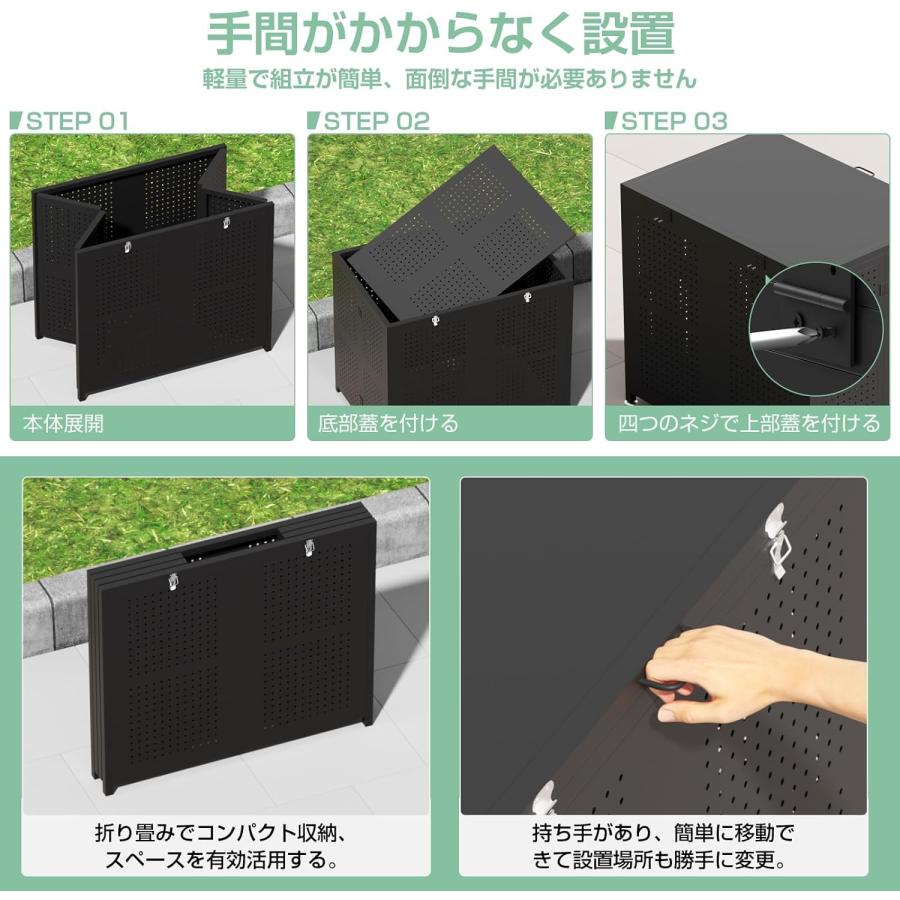 手間がかからなく設置
軽量で組立が簡単、面倒な手間が必要ありません

STEP 01
本体展開

STEP 02
底部蓋を付ける

STEP 03
四つのネジで上部蓋を付ける

折り畳みでコンパクト収納、スペースを有効活用する。

持ち手があり、簡単に移動できて設置場所も勝手に変更。