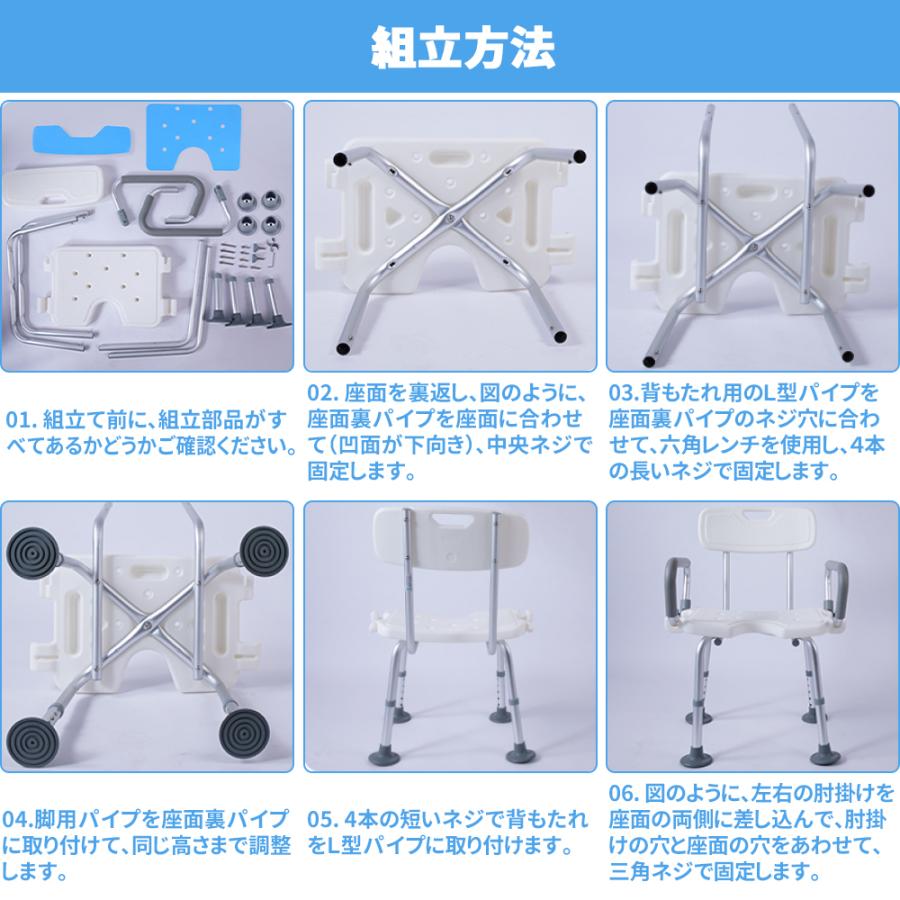 組立方法

01. 組立て前に、組立部品がすべてあるかどうかご確認ください。

02. 座面を裏返し、図のように、座面裏パイプを座面に合わせて（凹面が下向き）、中央ネジで固定します。

03.背もたれ用のL型パイプを座面裏パイプのネジ穴に合わせて、六角レンチを使用し、4本の長いネジで固定します。

04.脚用パイプを座面裏パイプに取り付けて、同じ高さまで調整します。

05. 4本の短いネジで背もたれをL型パイプに取り付けます。

06. 図のように、左右の肘掛けを座面の両側に差し込んで、肘掛けの穴と座面の穴をあわせて、三角ネジで固定します。