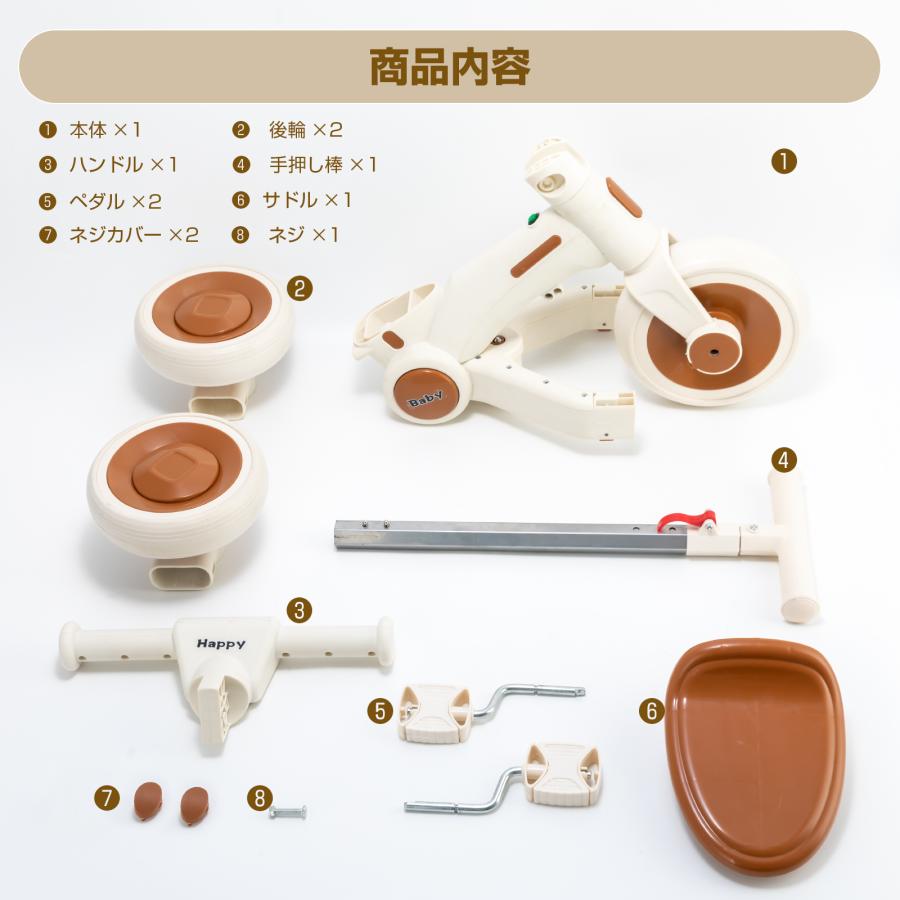 商品内容

❶ 本体 ×1
❷ 後輪 ×2
❸ ハンドル ×1
❹ 手押し棒 ×1
❺ ペダル ×2
❻ サドル ×1
❼ ネジカバー ×2
❽ ネジ ×1

❶

❷

Baby

❹

❸

Happy

❺

❻

❼

❽