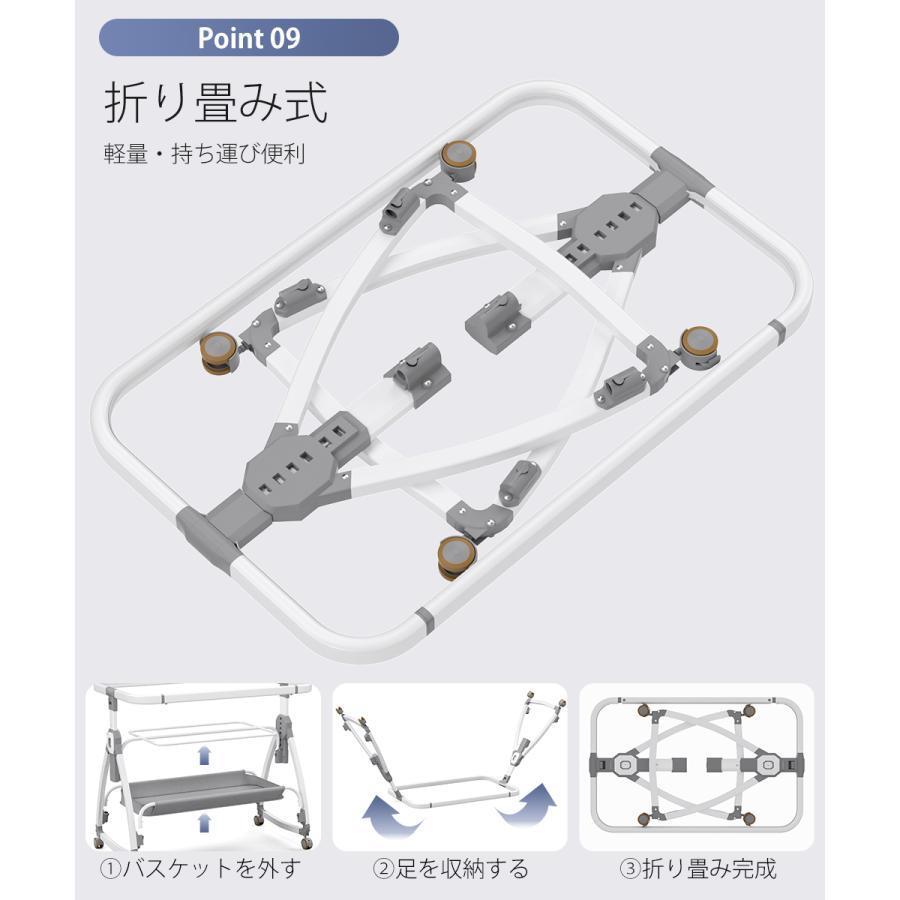 Point 09

折り畳み式

軽量・持ち運び便利

①バスケットを外す

②足を収納する

③折り畳み完成