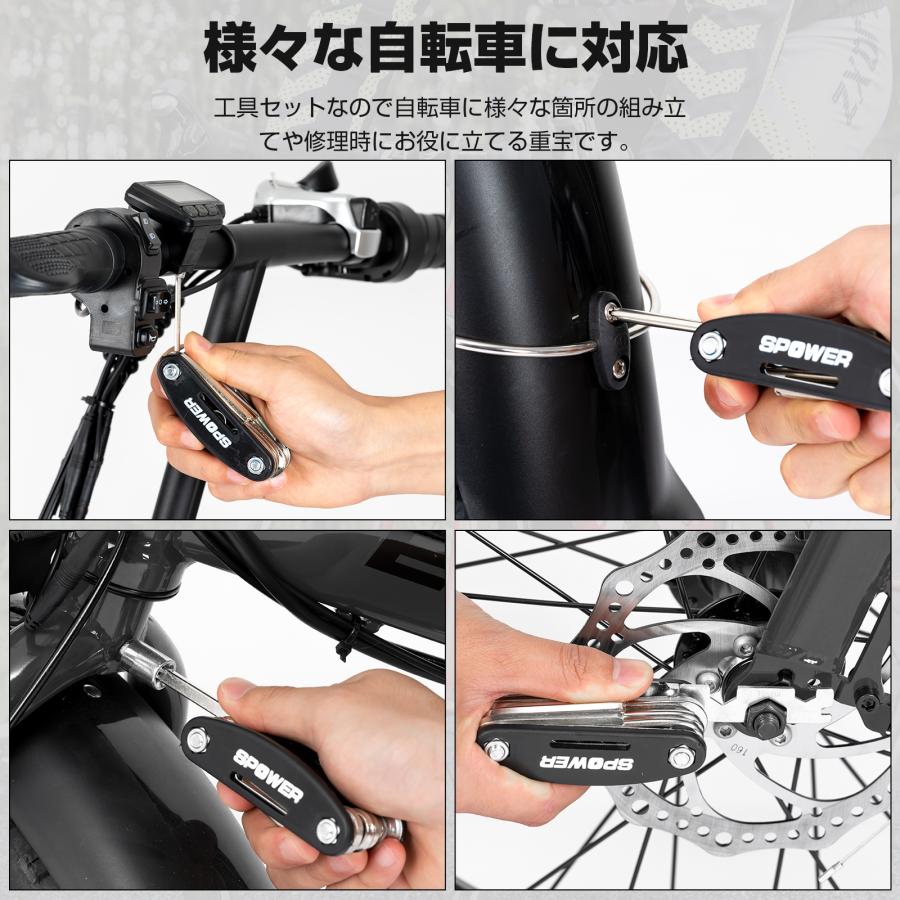 様々な自転車に対応

工具セットなので自転車に様々な箇所の組み立てや修理時にお役に立てる重宝です。

SPOWER

SPOWER

SPOWER

SPOWER

160