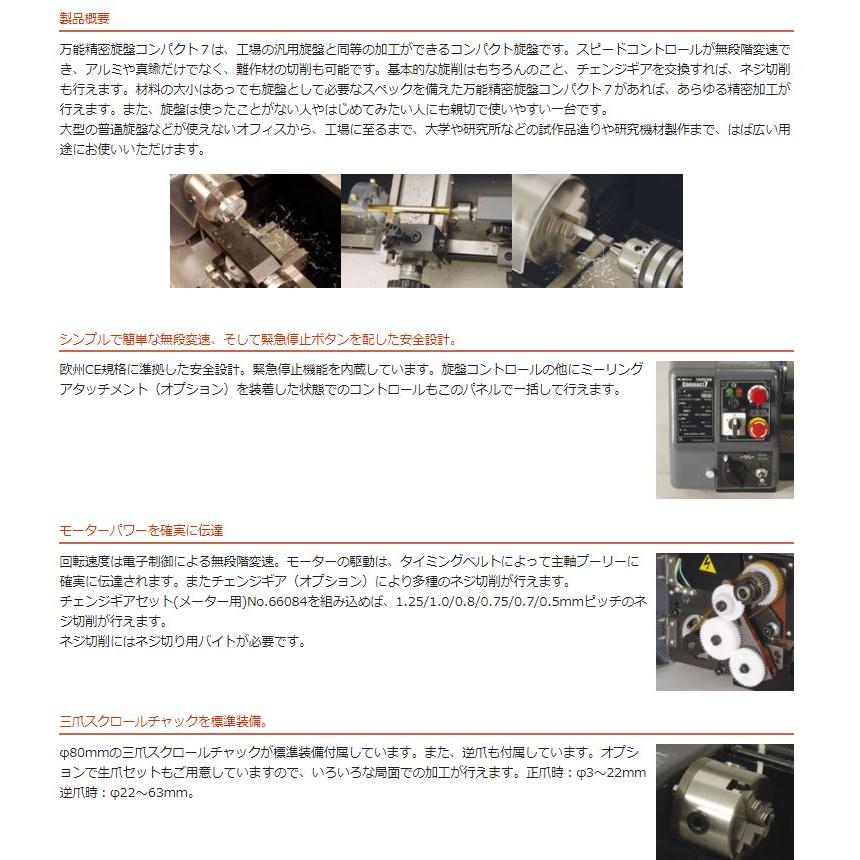 製品概要

万能精密旋盤コンパクト７は、工場の汎用旋盤と同等の加工ができるコンパクト旋盤です。スピードコントロールが無段階変速でき、アルミや真鍮だけでなく、難作材の切削も可能です。基本的な旋削はもちろんのこと、チェンジギアを交換すれば、ネジ切削も行えます。材料の大小はあっても旋盤として必要なスペックを備えた万能精密旋盤コンパクト７があれば、あらゆる精密加工が行えます。また、旋盤は使ったことがない人やはじめてみたい人にも親切で使いやすい一台です。
大型の普通旋盤などが使えないオフィスから、工場に至るまで、大学や研究所などの試作品造りや研究機材製作まで、はば広い用途にお使いいただけます。

シンプルで簡単な無段変速、そして緊急停止ボタンを配した安全設計。

欧州CE規格に準拠した安全設計。緊急停止機能を内蔵しています。旋盤コントロールの他にミーリングアタッチメント（オプション）を装着した状態でのコントロールもこのパネルで一括して行えます。

モーターパワーを確実に伝達

回転速度は電子制御による無段階変速。モーターの駆動は、タイミングベルトによって主軸プーリーに確実に伝達されます。またチェンジギア（オプション）により多種のネジ切削が行えます。
チェンジギアセット(メーター用)No.66084を組み込めば、1.25/1.0/0.8/0.75/0.7/0.5mmピッチのネジ切削が行えます。
ネジ切削にはネジ切り用バイトが必要です。

三爪スクロールチャックを標準装備。

φ80mmの三爪スクロールチャックが標準装備付属しています。また、逆爪も付属しています。オプションで生爪セットもご用意していますので、いろいろな局面での加工が行えます。正爪時：φ3～22mm 逆爪時：φ22～63mm。