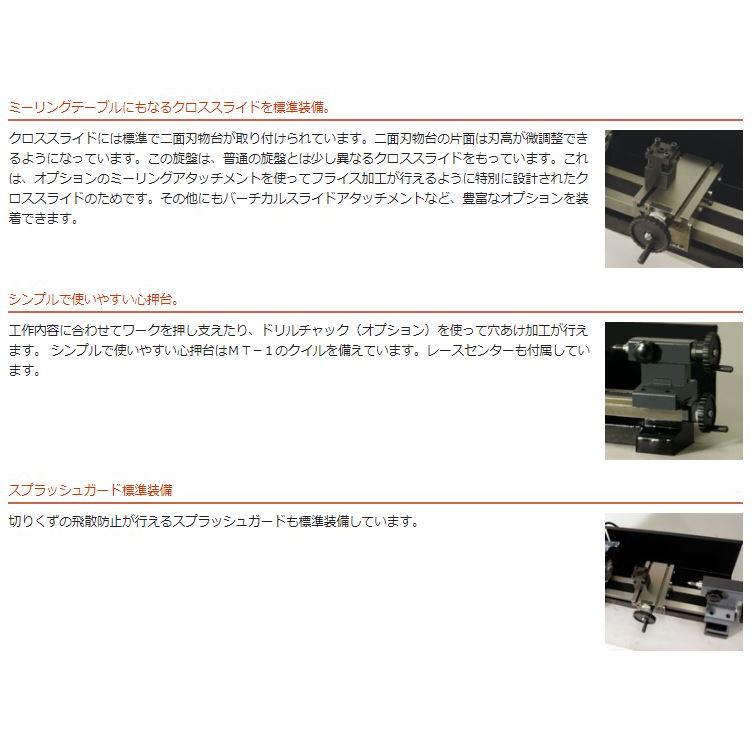 ミーリングテーブルにもなるクロススライドを標準装備。

クロススライドには標準で二面刃物台が取り付けられています。二面刃物台の片面は刃高が微調整できるようになっています。この旋盤は、普通の旋盤とは少し異なるクロススライドをもっています。これは、オプションのミーリングアタッチメントを使ってフライス加工が行えるように特別に設計されたクロススライドのためです。その他にもバーチカルスライドアタッチメントなど、豊富なオプションを装着できます。

シンプルで使いやすい心押台。

工作内容に合わせてワークを押し支えたり、ドリルチャック（オプション）を使って穴あけ加工が行えます。 シンプルで使いやすい心押台はＭＴ－１のクイルを備えています。レースセンターも付属しています。

スプラッシュガード標準装備

切りくずの飛散防止が行えるスプラッシュガードも標準装備しています。