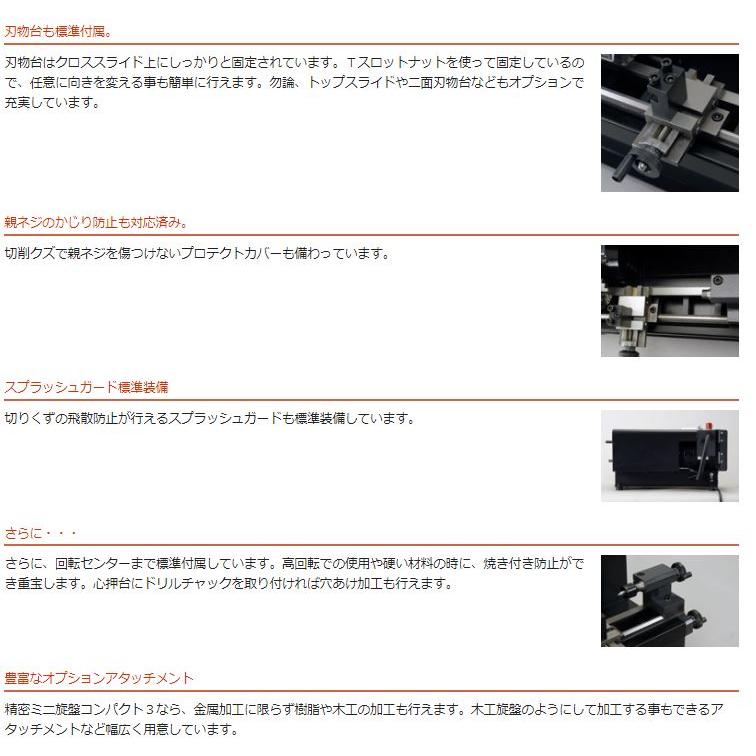 刃物台も標準付属。

刃物台はクロススライド上にしっかりと固定されています。Tスロットナットを使って固定しているので、任意に向きを変える事も簡単に行えます。勿論、トップスライドや二面刃物台などもオプションで充実しています。

親ネジのかじり防止も対応済み。

切削クズで親ネジを傷つけないプロテクトカバーも備わっています。

スプラッシュガード標準装備

切りくずの飛散防止が行えるスプラッシュガードも標準装備しています。

さらに・・・

さらに、回転センターまで標準付属しています。高回転での使用や硬い材料の時に、焼き付き防止ができ重宝します。心押台にドリルチャックを取り付ければ穴あけ加工も行えます。

豊富なオプションアタッチメント

精密ミニ旋盤コンパクト３なら、金属加工に限らず樹脂や木工の加工も行えます。木工旋盤のようにして加工する事もできるアタッチメントなど幅広く用意しています。