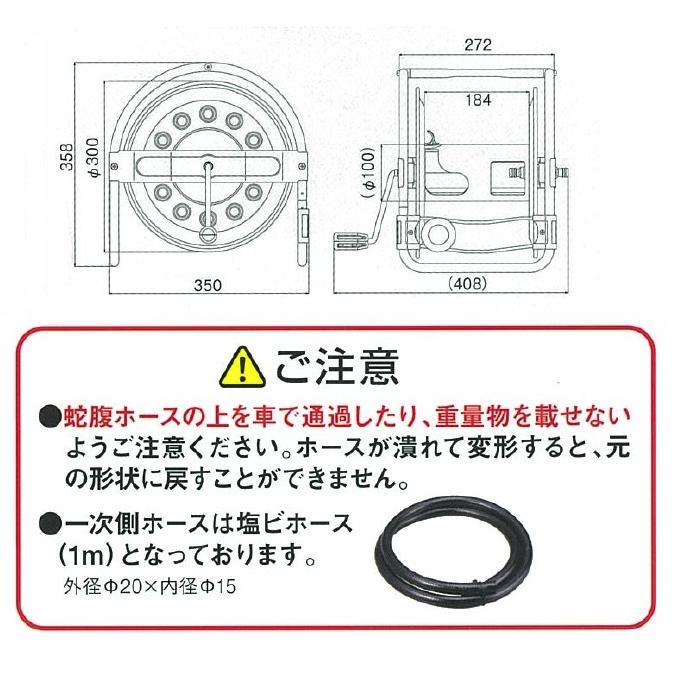 358
φ300
350
272
184
(φ100)
(408)

ご注意

●蛇腹ホースの上を車で通過したり、重量物を載せないようご注意ください。ホースが潰れて変形すると、元の形状に戻すことができません。

●一次側ホースは塩ビホース(1m)となっております。
外径Φ20×内径Φ15