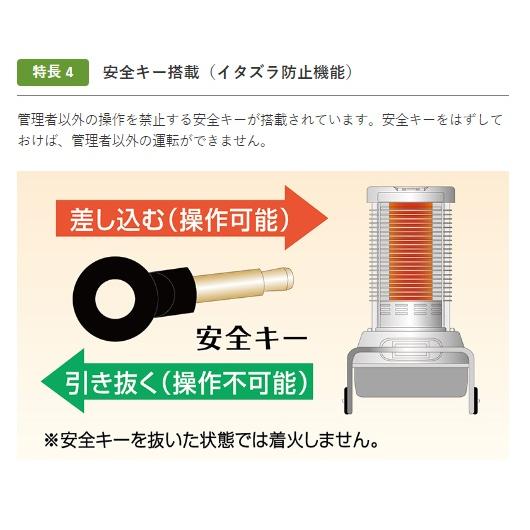 特長 4 安全キー搭載（イタズラ防止機能）

管理者以外の操作を禁止する安全キーが搭載されています。安全キーをはずしておけば、管理者以外の運転ができません。

差し込む（操作可能）

安全キー

引き抜く（操作不可能）

※安全キーを抜いた状態では着火しません。