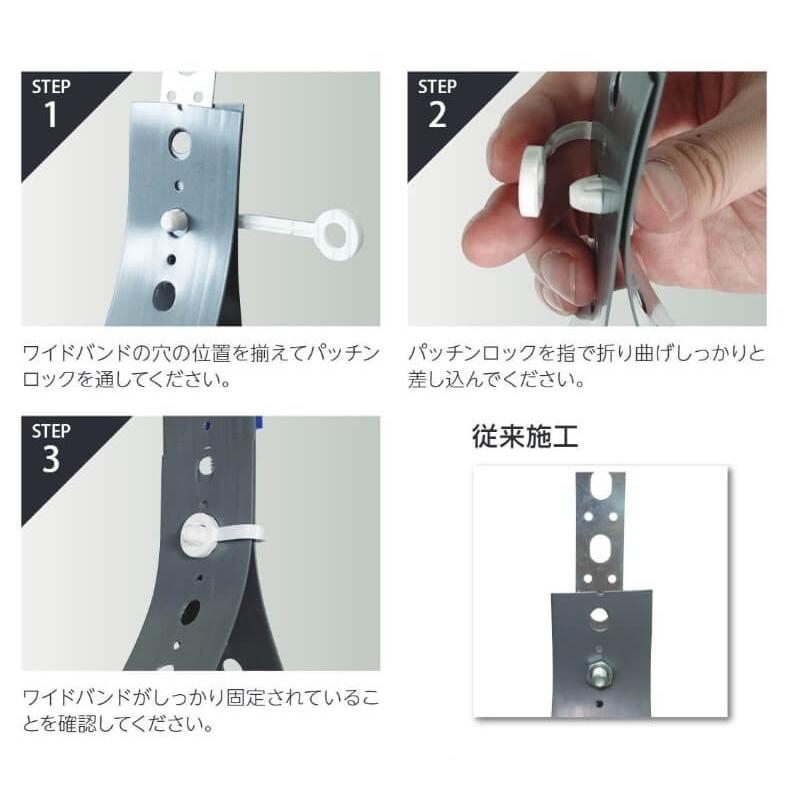 STEP
1

ワイドバンドの穴の位置を揃えてパッチンロックを通してください。

STEP
2

パッチンロックを指で折り曲げしっかりと差し込んでください。

STEP
3

ワイドバンドがしっかり固定されていることを確認してください。

従来施工