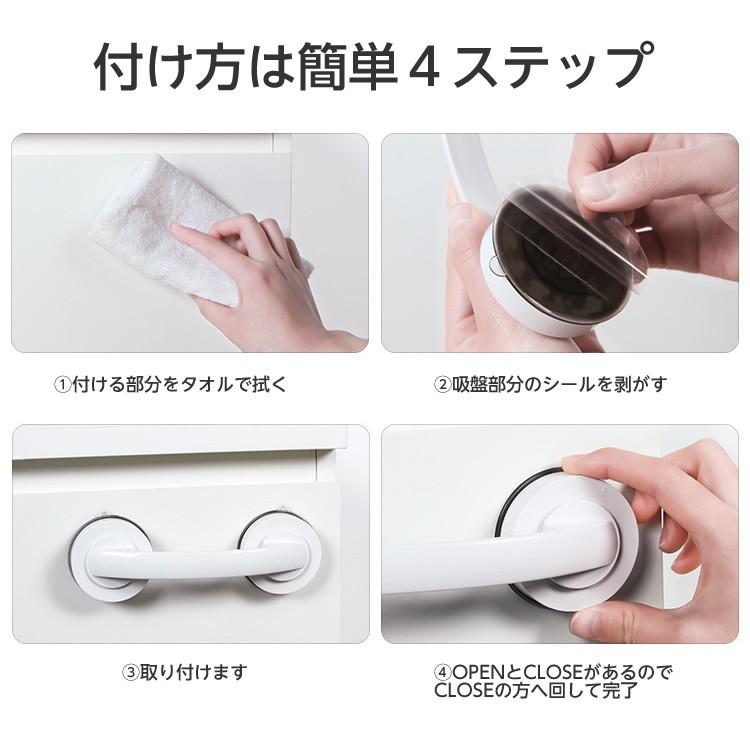 付け方は簡単４ステップ

①付ける部分をタオルで拭く

②吸盤部分のシールを剥がす

③取り付けます

④OPENとCLOSEがあるので CLOSEの方へ回して完了