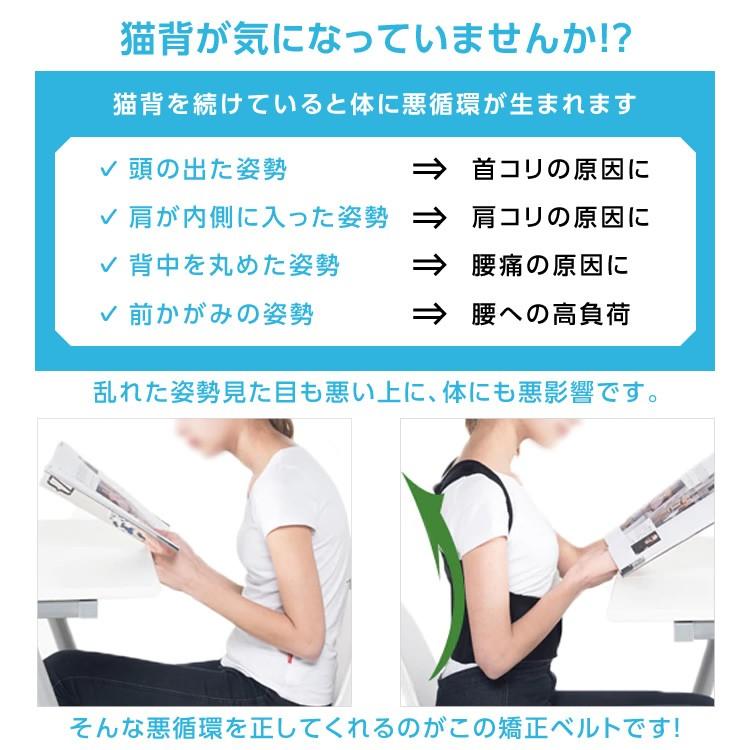 猫背が気になっていませんか!?

猫背を続けていると体に悪循環が生まれます

✓ 頭の出た姿勢 ⇒ 首コリの原因に
✓ 肩が内側に入った姿勢 ⇒ 肩コリの原因に
✓ 背中を丸めた姿勢 ⇒ 腰痛の原因に
✓ 前かがみの姿勢 ⇒ 腰への高負荷

乱れた姿勢見た目も悪い上に、体にも悪影響です。

そんな悪循環を正してくれるのがこの矯正ベルトです!