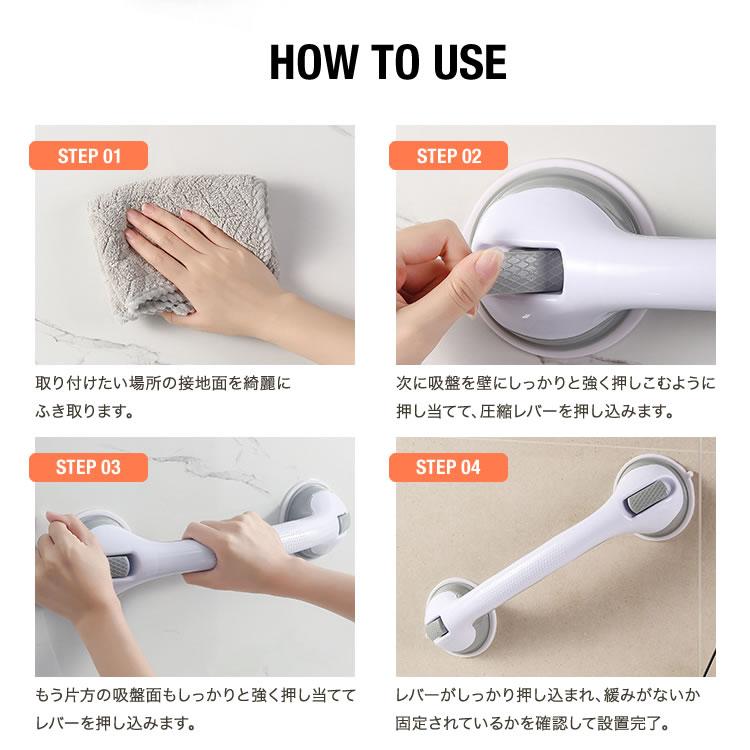 HOW TO USE

STEP 01

取り付けたい場所の接地面を綺麗にふき取ります。

STEP 02

次に吸盤を壁にしっかりと強く押しこむように押し当てて、圧縮レバーを押し込みます。

STEP 03

もう片方の吸盤面もしっかりと強く押し当ててレバーを押し込みます。

STEP 04

レバーがしっかり押し込まれ、緩みがないか固定されているかを確認して設置完了。