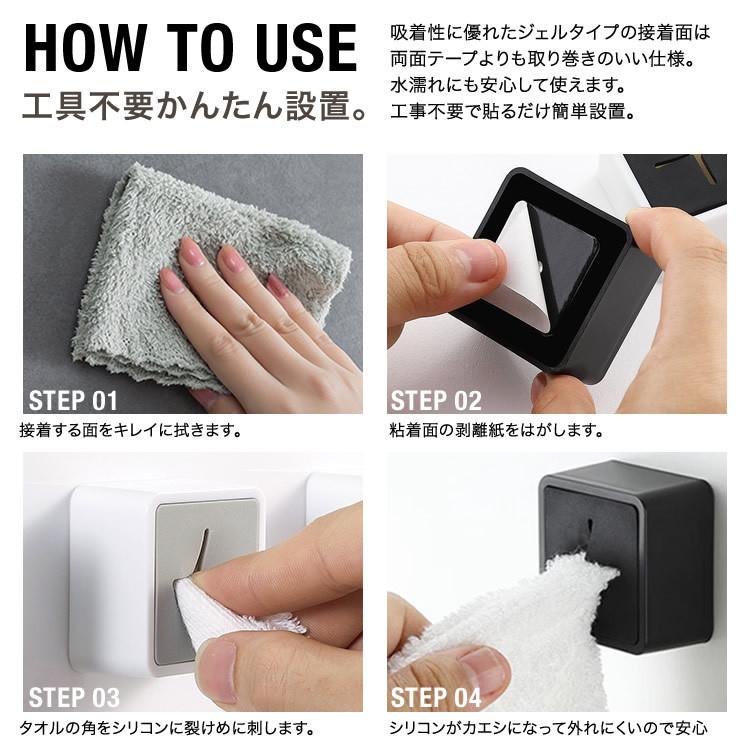 HOW TO USE
工具不要かんたん設置。

吸着性に優れたジェルタイプの接着面は両面テープよりも取り巻きのいい仕様。水濡れにも安心して使えます。工事不要で貼るだけ簡単設置。

STEP 01
接着する面をキレイに拭きます。

STEP 02
粘着面の剥離紙をはがします。

STEP 03
タオルの角をシリコンに裂けめに刺します。

STEP 04
シリコンがカエシになって外れにくいので安心