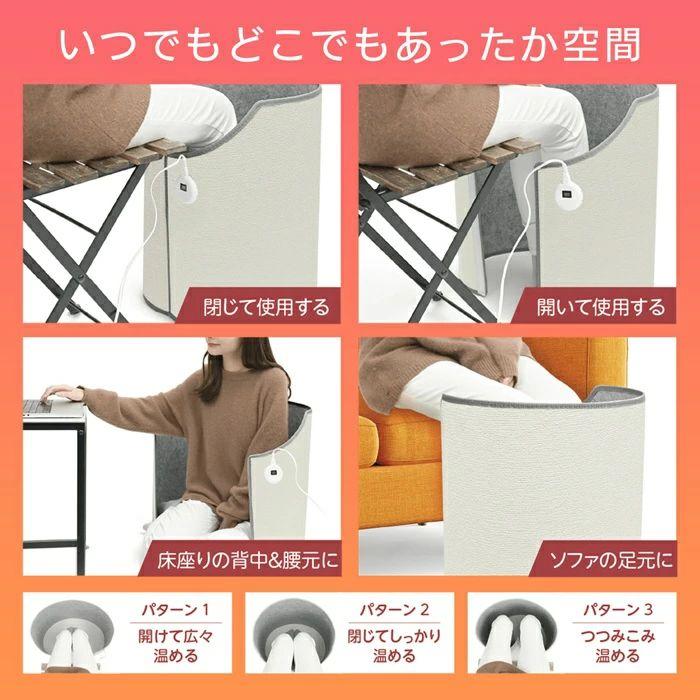 いつでもどこでもあったか空間

閉じて使用する

開いて使用する

床座りの背中&腰元に

ソファの足元に

パターン 1
開けて広々
温める

パターン 2
閉じてしっかり
温める

パターン 3
つつみこみ
温める