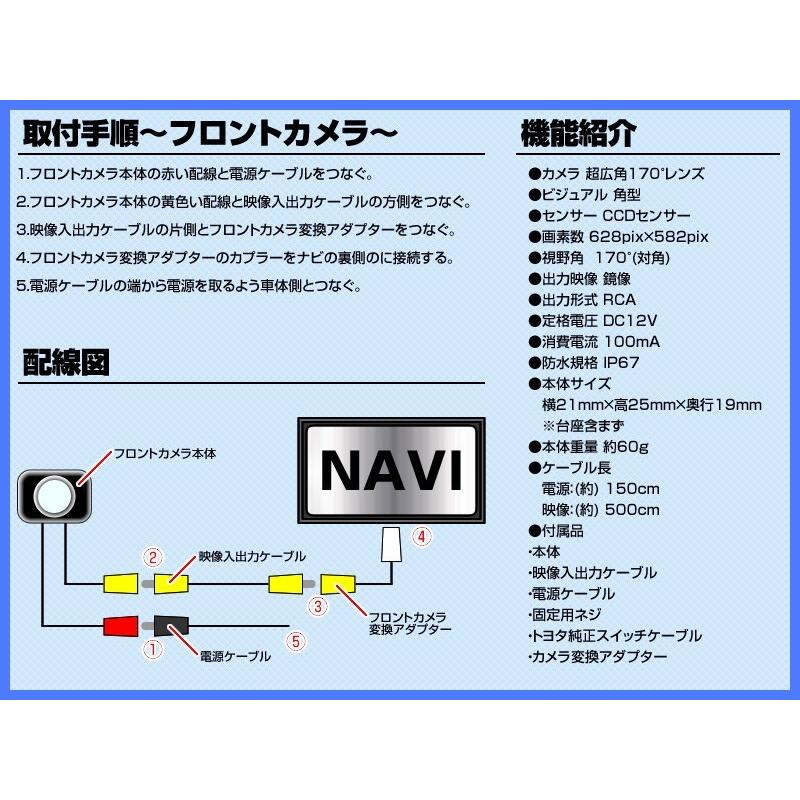 取付手順〜フロントカメラ〜

1.フロントカメラ本体の赤い配線と電源ケーブルをつなぐ。
2.フロントカメラ本体の黄色い配線と映像入出力ケーブルの方側をつなぐ。
3.映像入出力ケーブルの片側とフロントカメラ変換アダプターをつなぐ。
4.フロントカメラ変換アダプターのカプラーをナビの裏側のに接続する。
5.電源ケーブルの端から電源を取るよう車体側とつなぐ。

配線図

フロントカメラ本体
NAVI
④
②
映像入出力ケーブル
③
フロントカメラ変換アダプター
①
電源ケーブル
⑤

機能紹介

●カメラ 超広角170°レンズ
●ビジュアル 角型
●センサー CCDセンサー
●画素数 628pix×582pix
●視野角 170°(対角)
●出力映像 鏡像
●出力形式 RCA
●定格電圧 DC12V
●消費電流 100mA
●防水規格 IP67
●本体サイズ
横21mm×高25mm×奥行19mm
※台座含まず
●本体重量 約60g
●ケーブル長
電源:(約) 150cm
映像:(約) 500cm
●付属品
・本体
・映像入出力ケーブル
・電源ケーブル
・固定用ネジ
・トヨタ純正スイッチケーブル
・カメラ変換アダプター