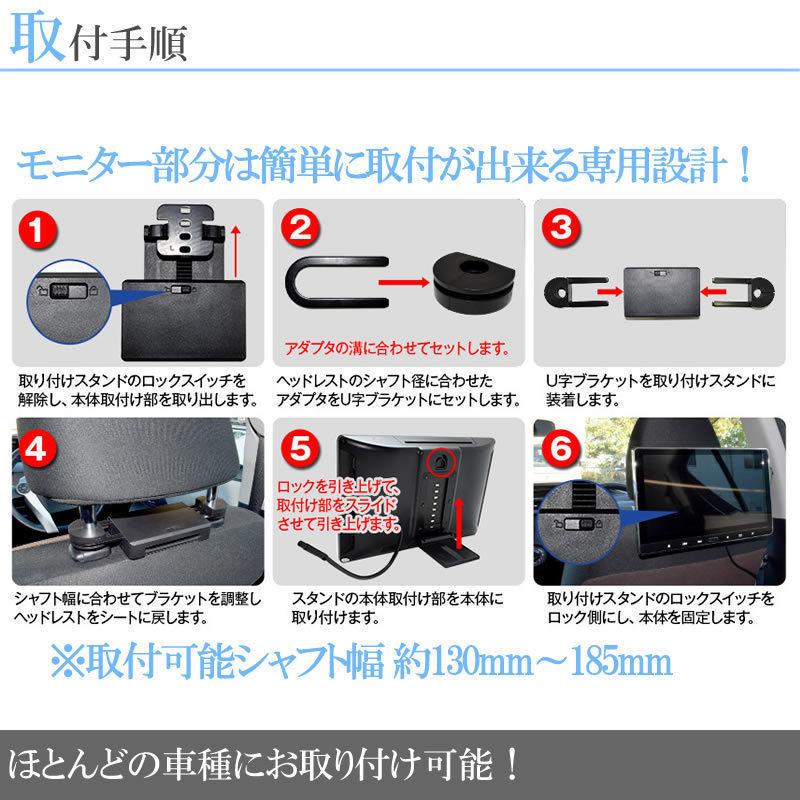 取付手順

モニター部分は簡単に取付が出来る専用設計！

1

取り付けスタンドのロックスイッチを解除し、本体取付け部を取り出します。

2

アダプタの溝に合わせてセットします。

ヘッドレストのシャフト径に合わせたアダプタをU字ブラケットにセットします。

3

U字ブラケットを取り付けスタンドに装着します。

4

シャフト幅に合わせてブラケットを調整しヘッドレストをシートに戻します。

5

ロックを引き上げて、取付け部をスライドさせて引き上げます。

スタンドの本体取付け部を本体に取り付けます。

6

取り付けスタンドのロックスイッチをロック側にし、本体を固定します。

※取付可能シャフト幅 約130mm～185mm

ほとんどの車種にお取り付け可能！